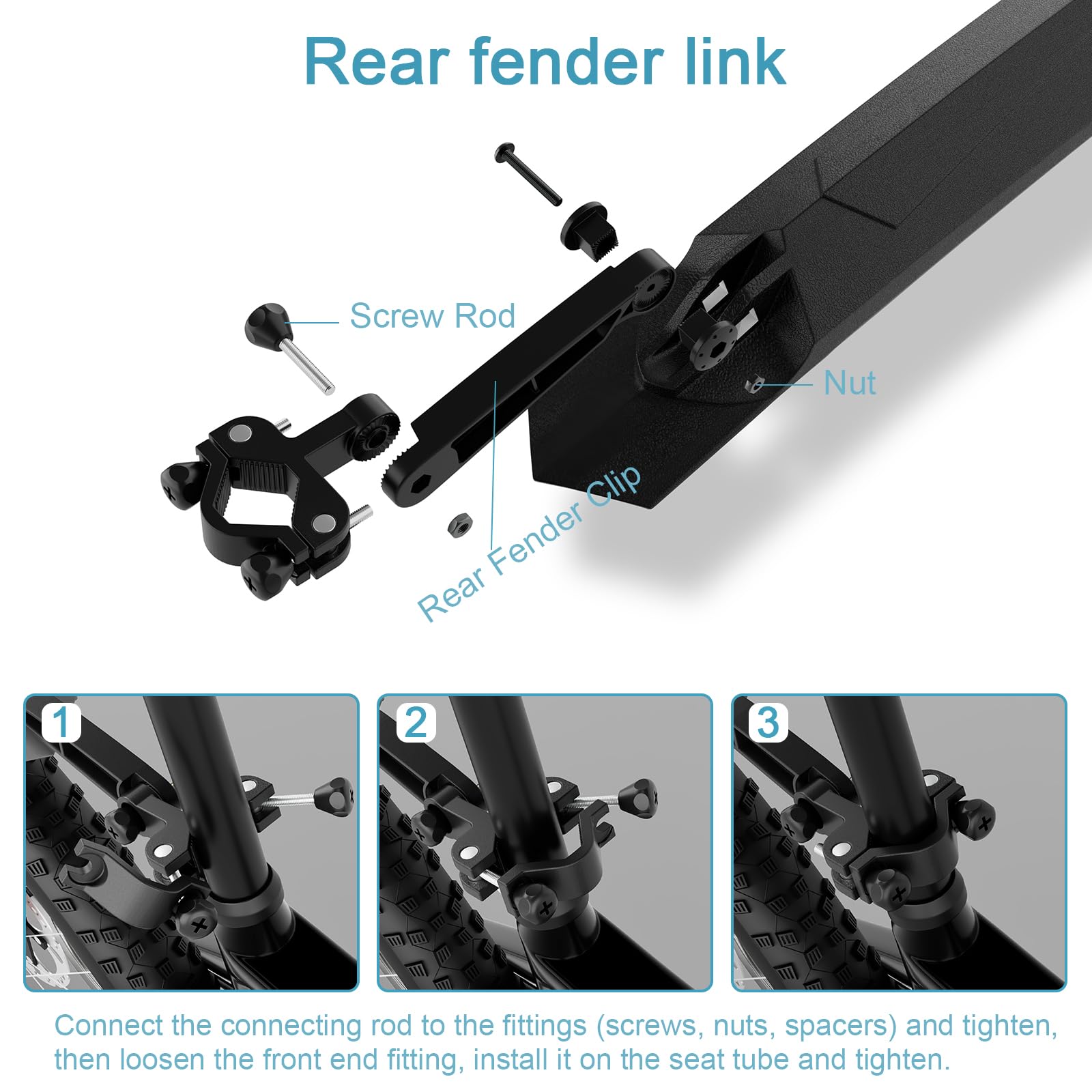 Rear fender link

Screw Rod

Nut

Rear Fender Clip

1

2

3

Connect the connecting rod to the fittings (screws, nuts, spacers) and tighten, then loosen the front end fitting, install it on the seat tube and tighten.