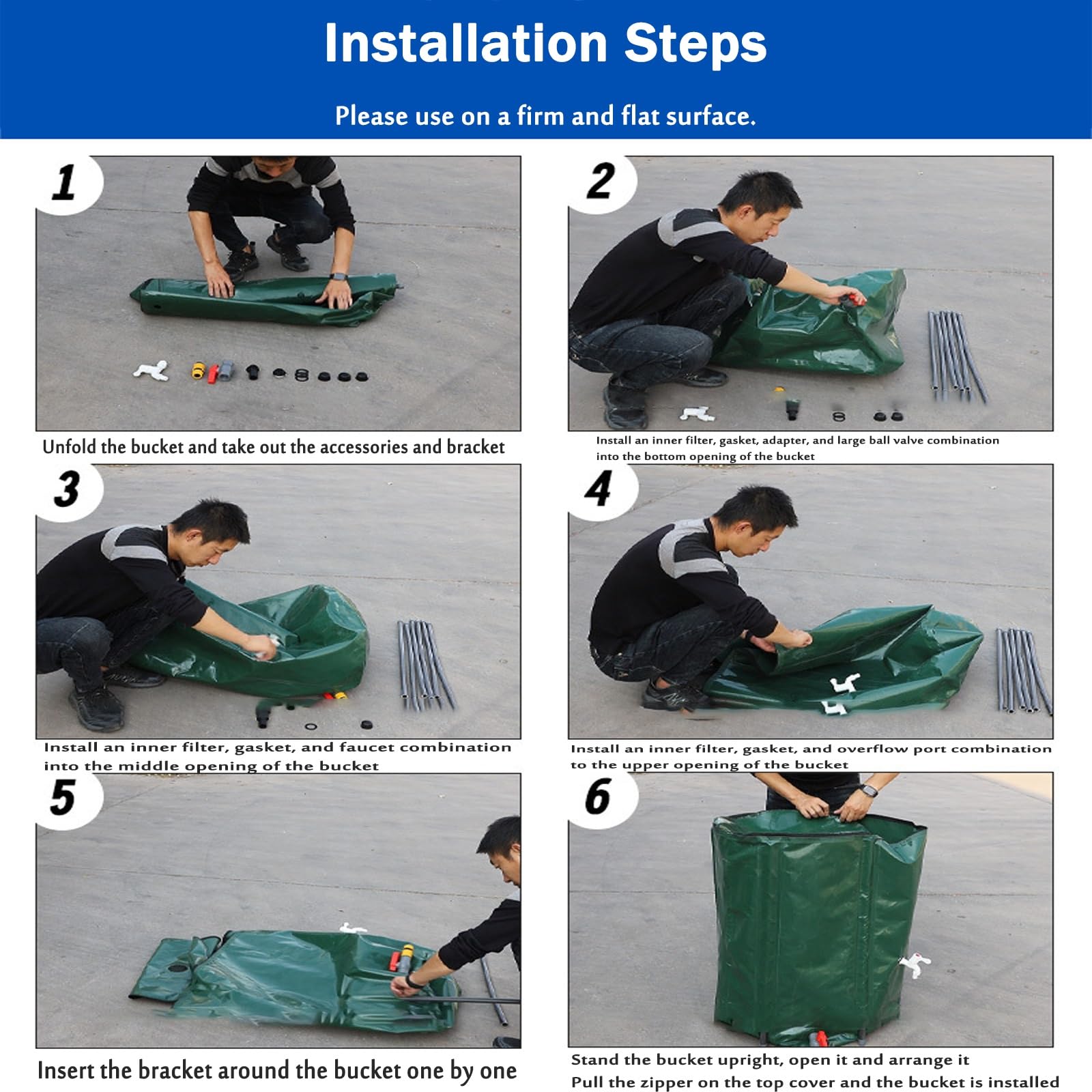 Installation Steps

Please use on a firm and flat surface.

1

Unfold the bucket and take out the accessories and bracket

2

Install an inner filter, gasket, adapter, and large ball valve combination into the bottom opening of the bucket

3

Install an inner filter, gasket, and faucet combination into the middle opening of the bucket

4

Install an inner filter, gasket, and overflow port combination to the upper opening of the bucket

5

Insert the bracket around the bucket one by one

6

Stand the bucket upright, open it and arrange it
Pull the zipper on the top cover and the bucket is installed