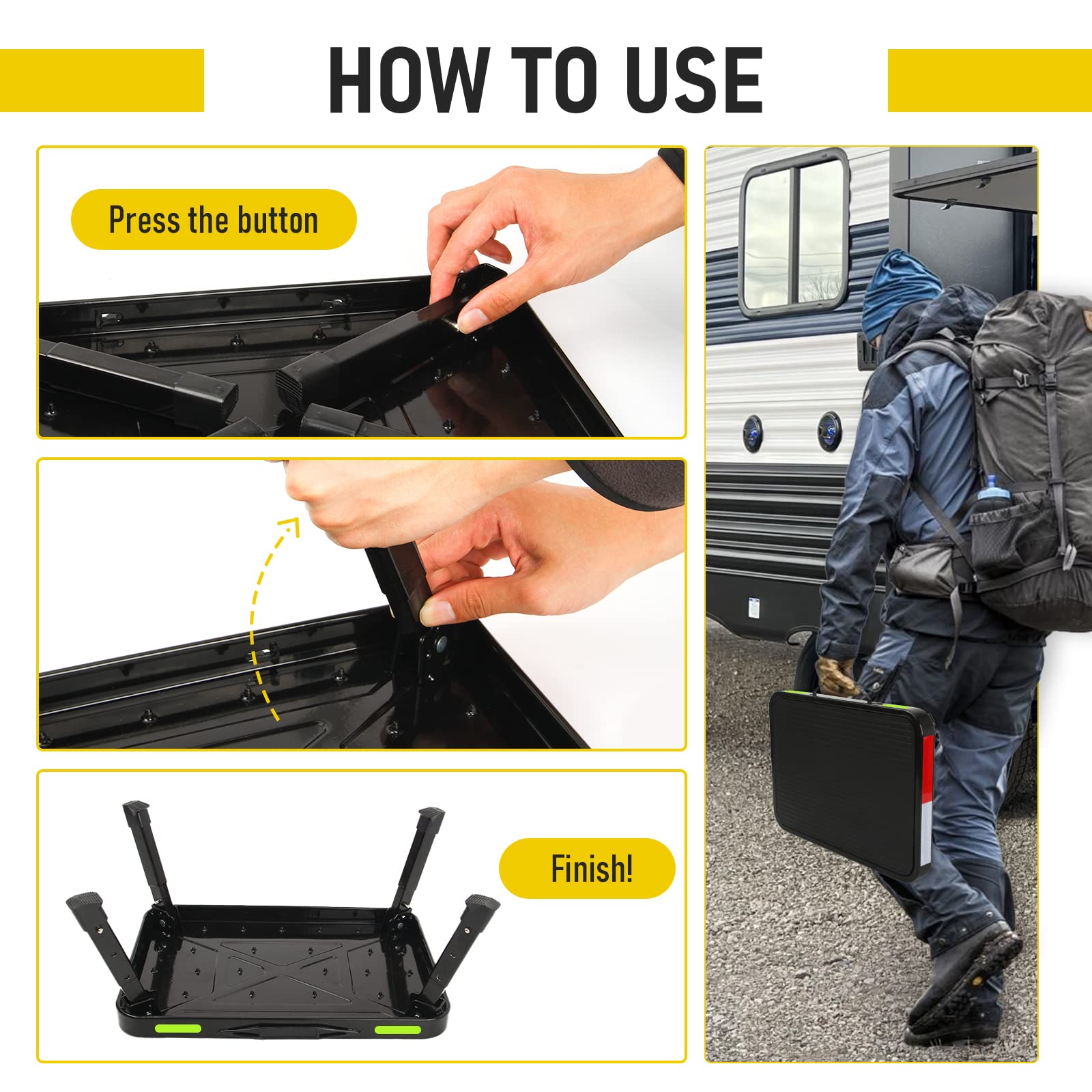 HOW TO USE

Press the button

Finish!