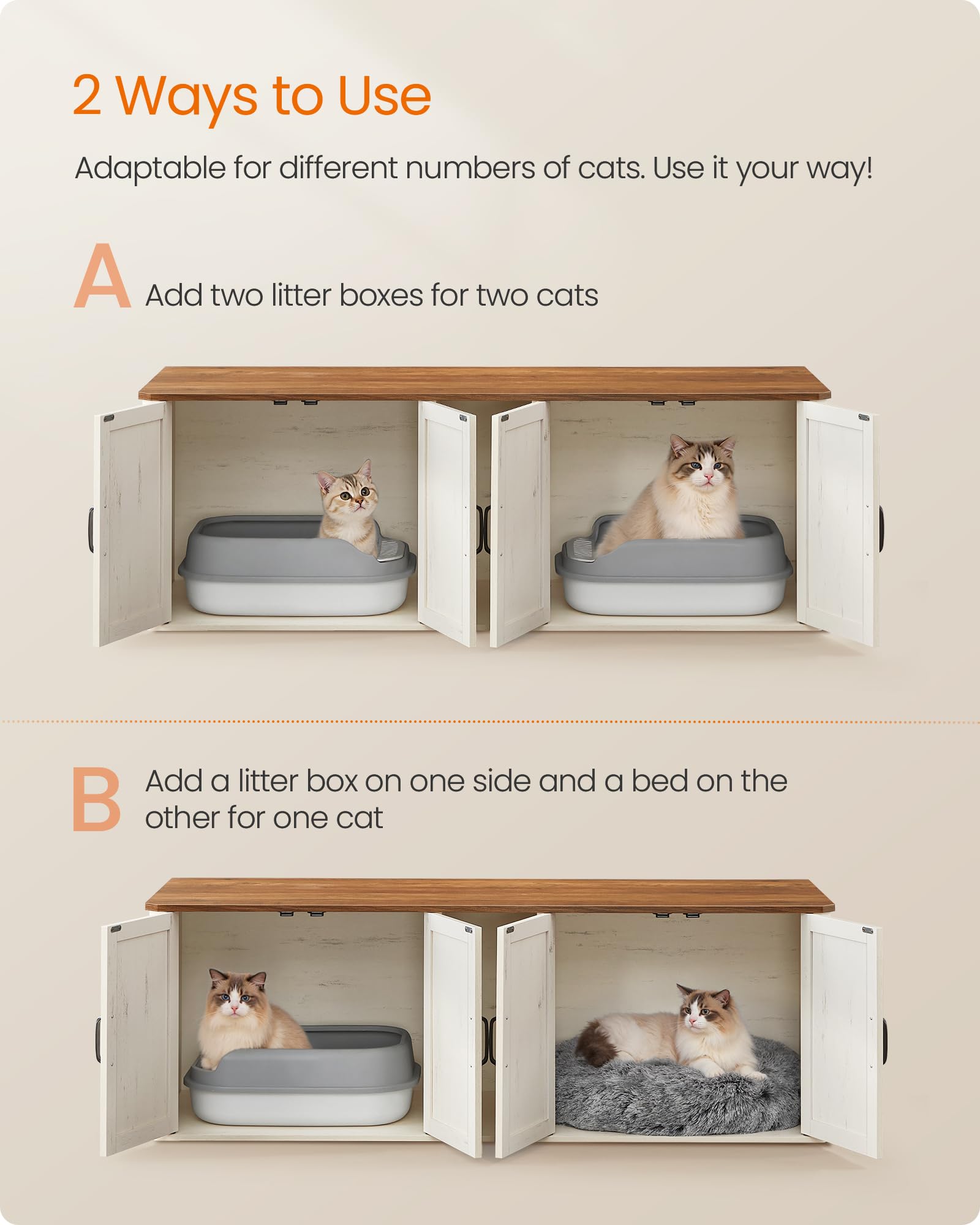 2 Ways to Use

Adaptable for different numbers of cats. Use it your way!

A Add two litter boxes for two cats

B Add a litter box on one side and a bed on the other for one cat