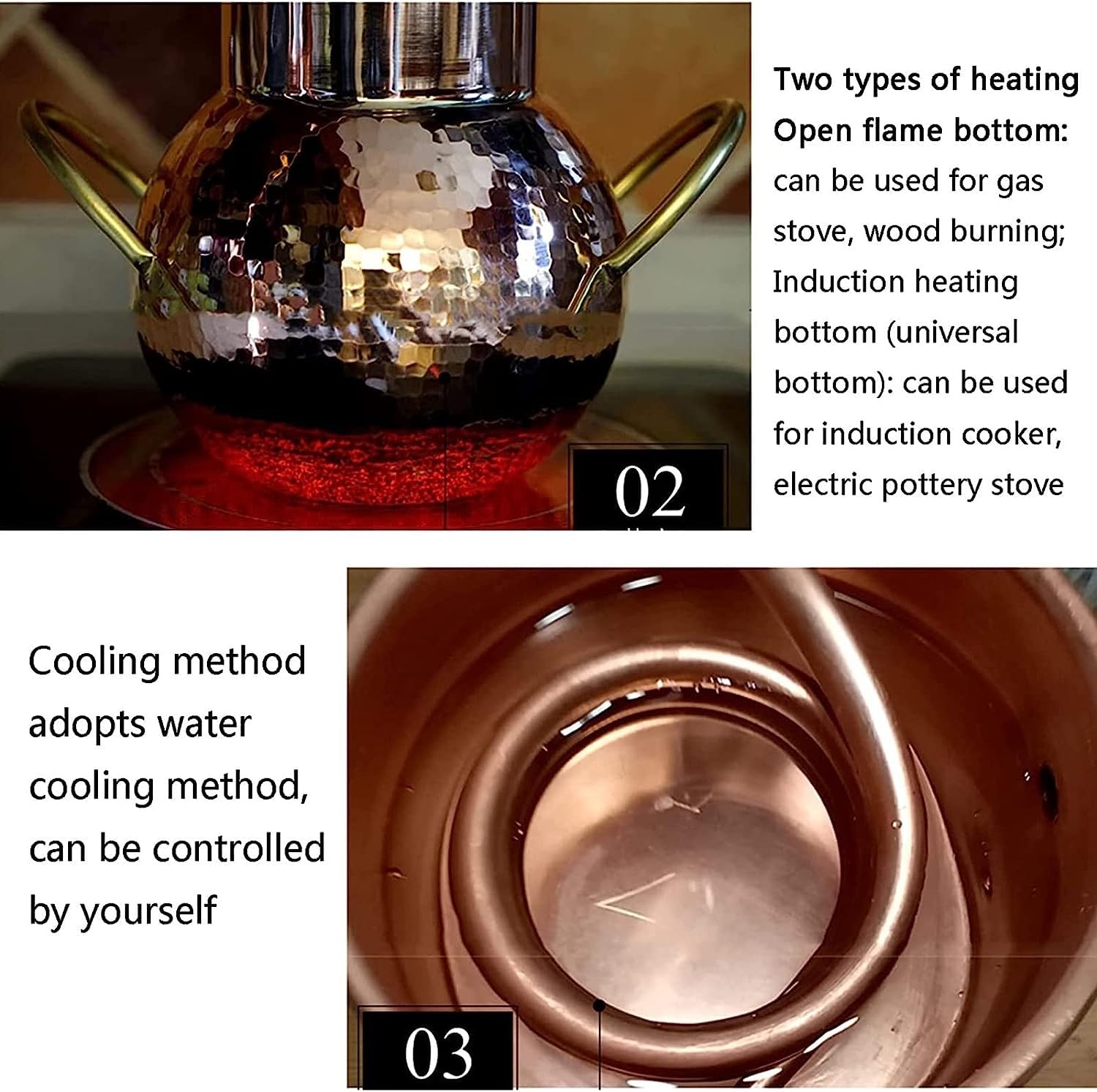 02

Two types of heating
Open flame bottom: can be used for gas stove, wood burning; Induction heating bottom (universal bottom): can be used for induction cooker, electric pottery stove

Cooling method adopts water cooling method, can be controlled by yourself

03