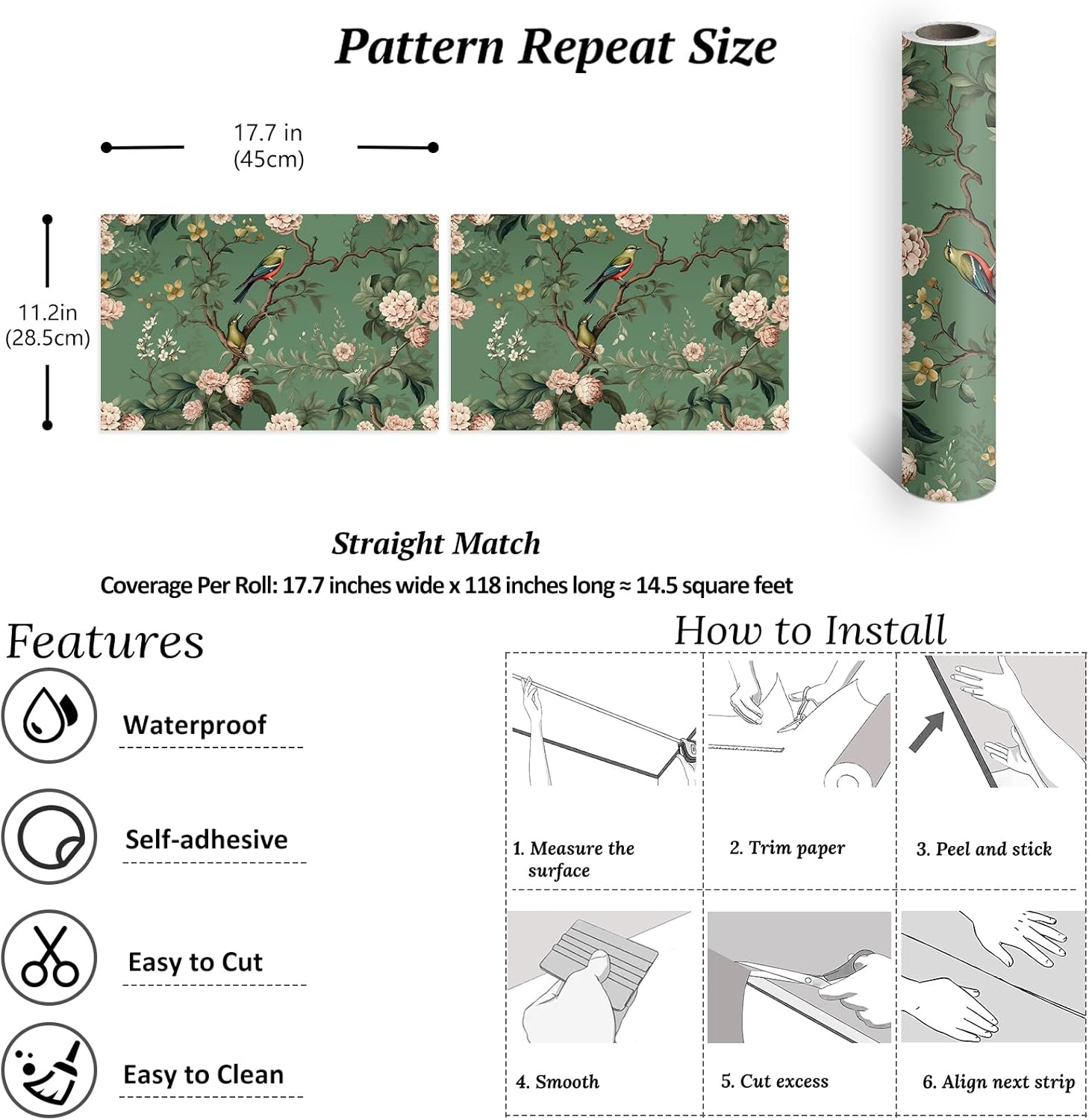 Pattern Repeat Size

17.7 in
(45cm)

11.2in
(28.5cm)

Straight Match

Coverage Per Roll: 17.7 inches wide x 118 inches long ≈ 14.5 square feet

Features

Waterproof

Self-adhesive

Easy to Cut

Easy to Clean

How to Install

1. Measure the surface

2. Trim paper

3. Peel and stick

4. Smooth

5. Cut excess

6. Align next strip