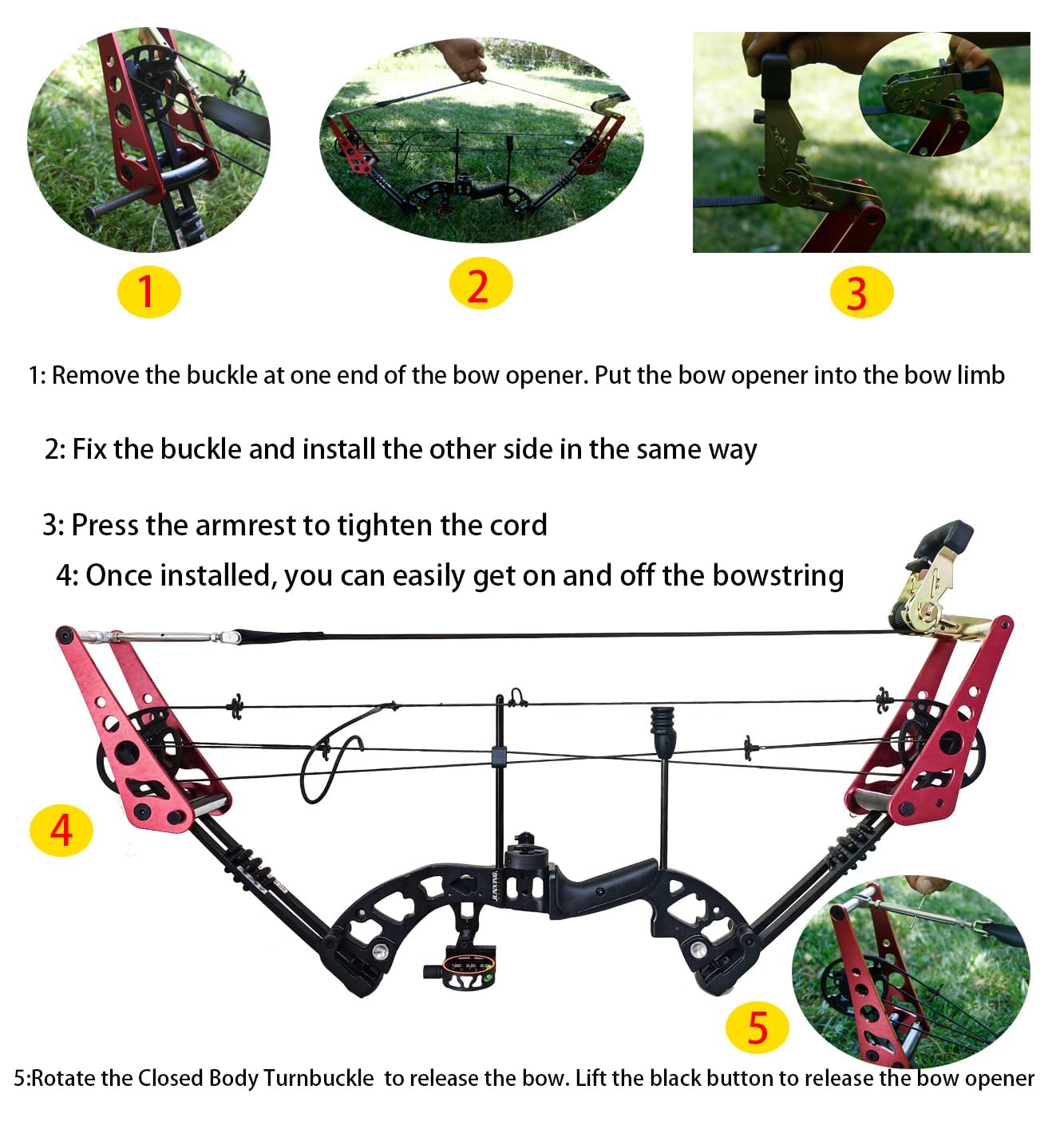 1

2

3

1: Remove the buckle at one end of the bow opener. Put the bow opener into the bow limb

2: Fix the buckle and install the other side in the same way

3: Press the armrest to tighten the cord

4: Once installed, you can easily get on and off the bowstring

4

JUNXING

5

5:Rotate the Closed Body Turnbuckle to release the bow. Lift the black button to release the bow opener