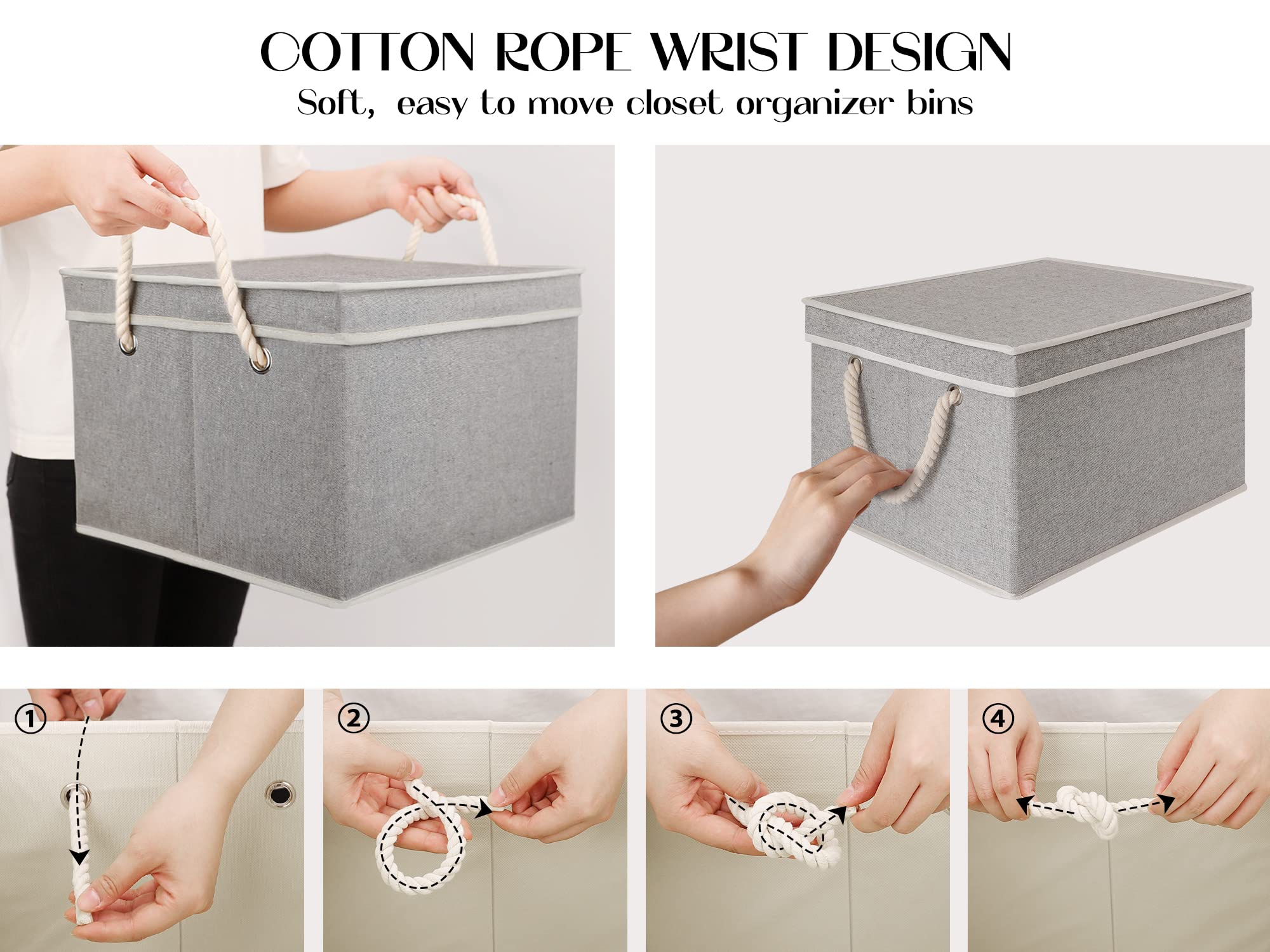 COTTON ROPE WRIST DESIGN
Soft, easy to move closet organizer bins

①

②

③

④