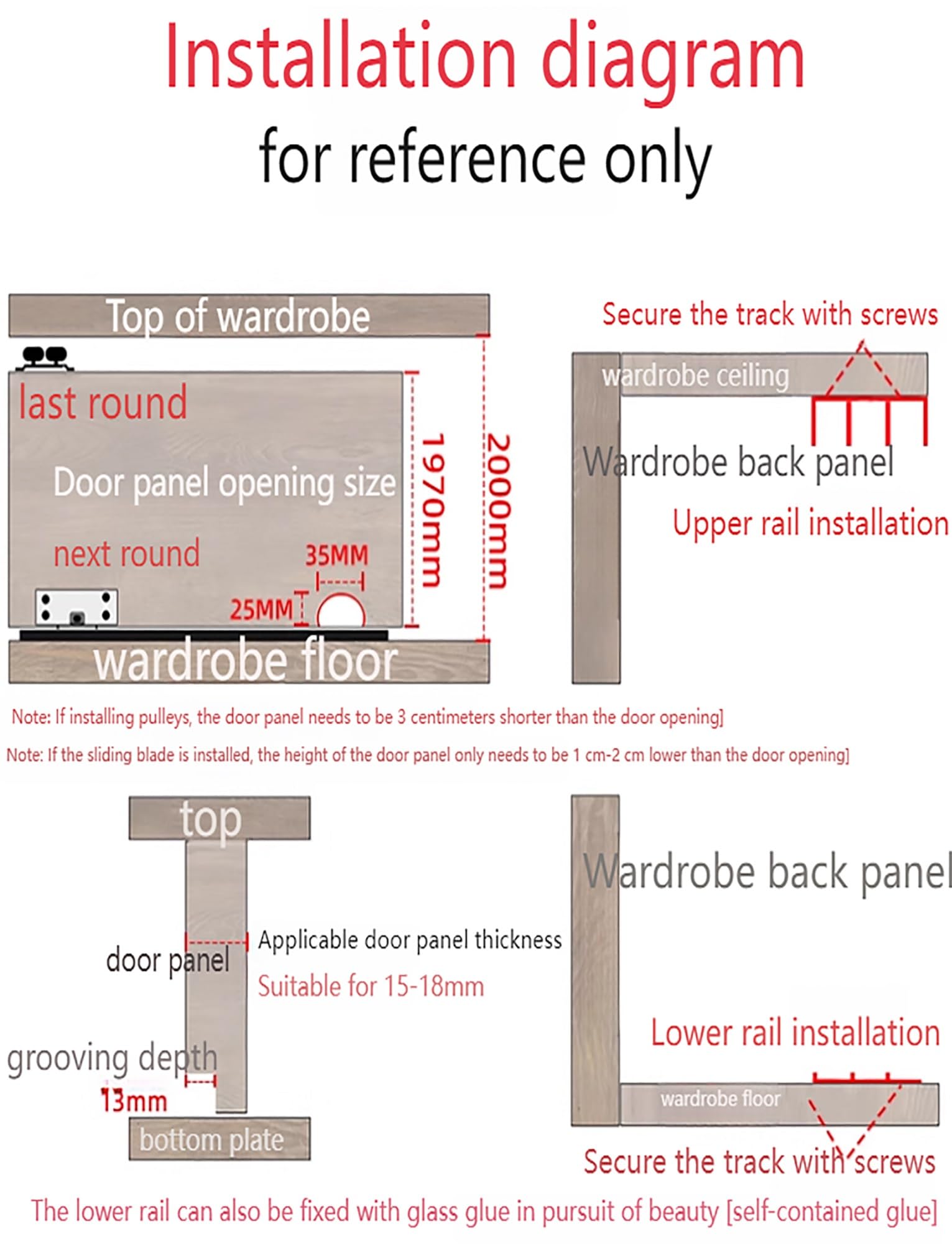 Installation diagram
for reference only

Top of wardrobe

last round

Door panel opening size

next round

35MM

25MM

1970mm

2000mm

wardrobe floor

Secure the track with screws

wardrobe ceiling

Wardrobe back panel

Upper rail installation

Note: If installing pulleys, the door panel needs to be 3 centimeters shorter than the door opening]

Note: If the sliding blade is installed, the height of the door panel only needs to be 1 cm-2 cm lower than the door opening]

top

door panel

Applicable door panel thickness

Suitable for 15-18mm

grooving depth

13mm

bottom plate

Wardrobe back panel

Lower rail installation

wardrobe floor

Secure the track with screws

The lower rail can also be fixed with glass glue in pursuit of beauty [self-contained glue]