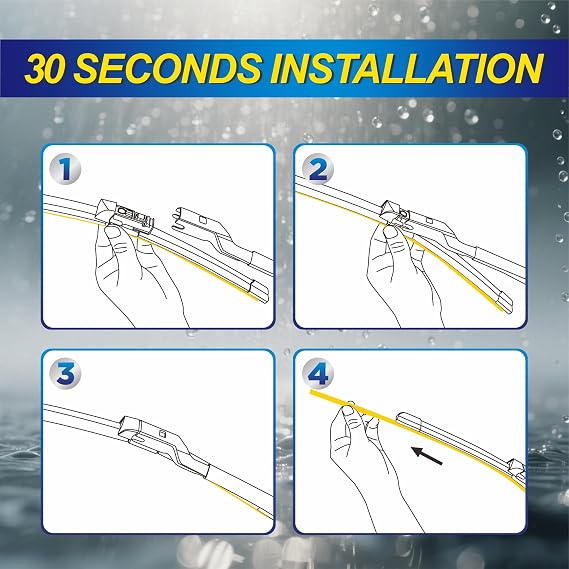 30 SECONDS INSTALLATION

1

2

3

4