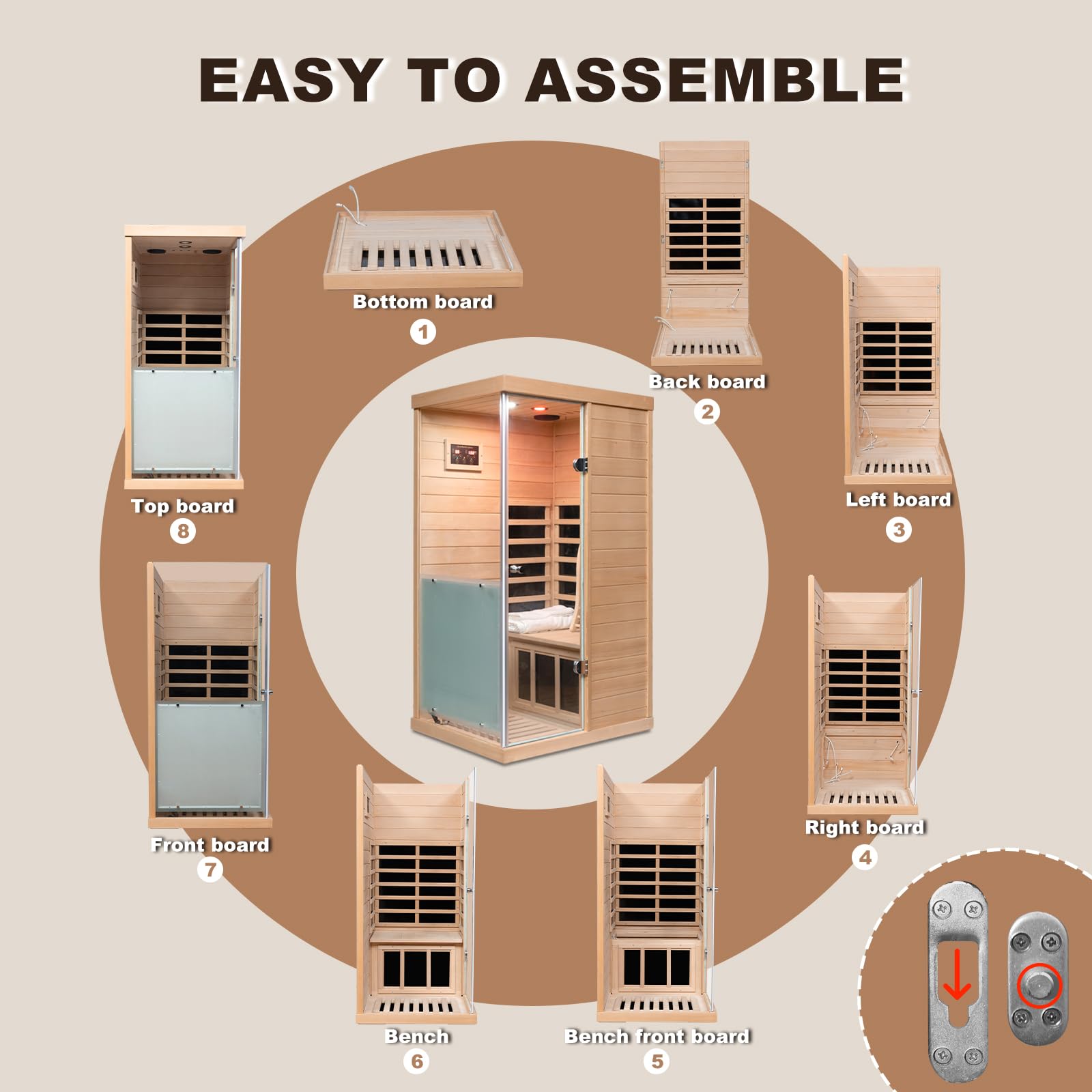 EASY TO ASSEMBLE

Bottom board
1

Back board
2

Left board
3

Right board
4

Bench front board
5

Bench
6

Front board
7

Top board
8