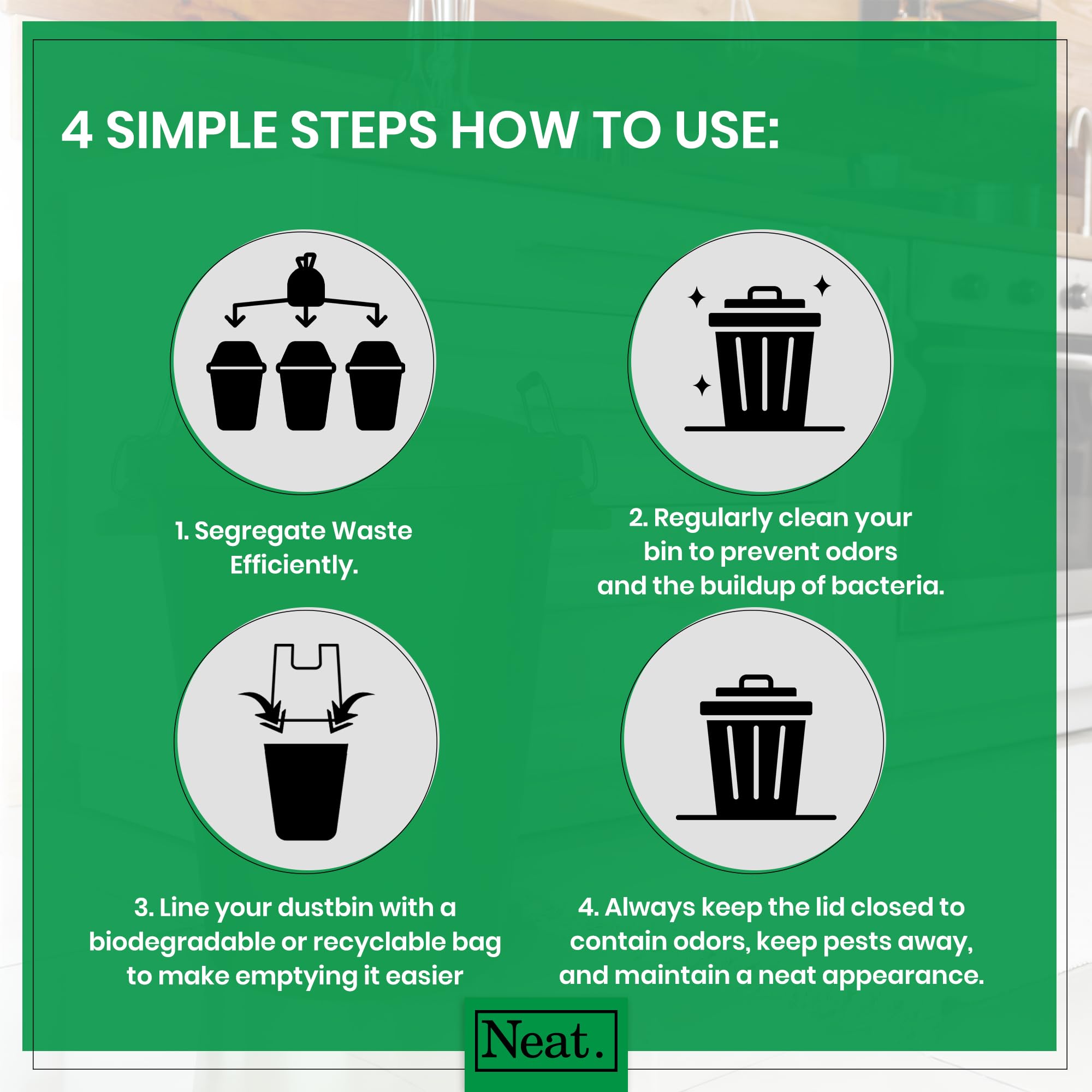 4 SIMPLE STEPS HOW TO USE:

1. Segregate Waste Efficiently.

2. Regularly clean your bin to prevent odors and the buildup of bacteria.

3. Line your dustbin with a biodegradable or recyclable bag to make emptying it easier

4. Always keep the lid closed to contain odors, keep pests away, and maintain a neat appearance.

Neat.