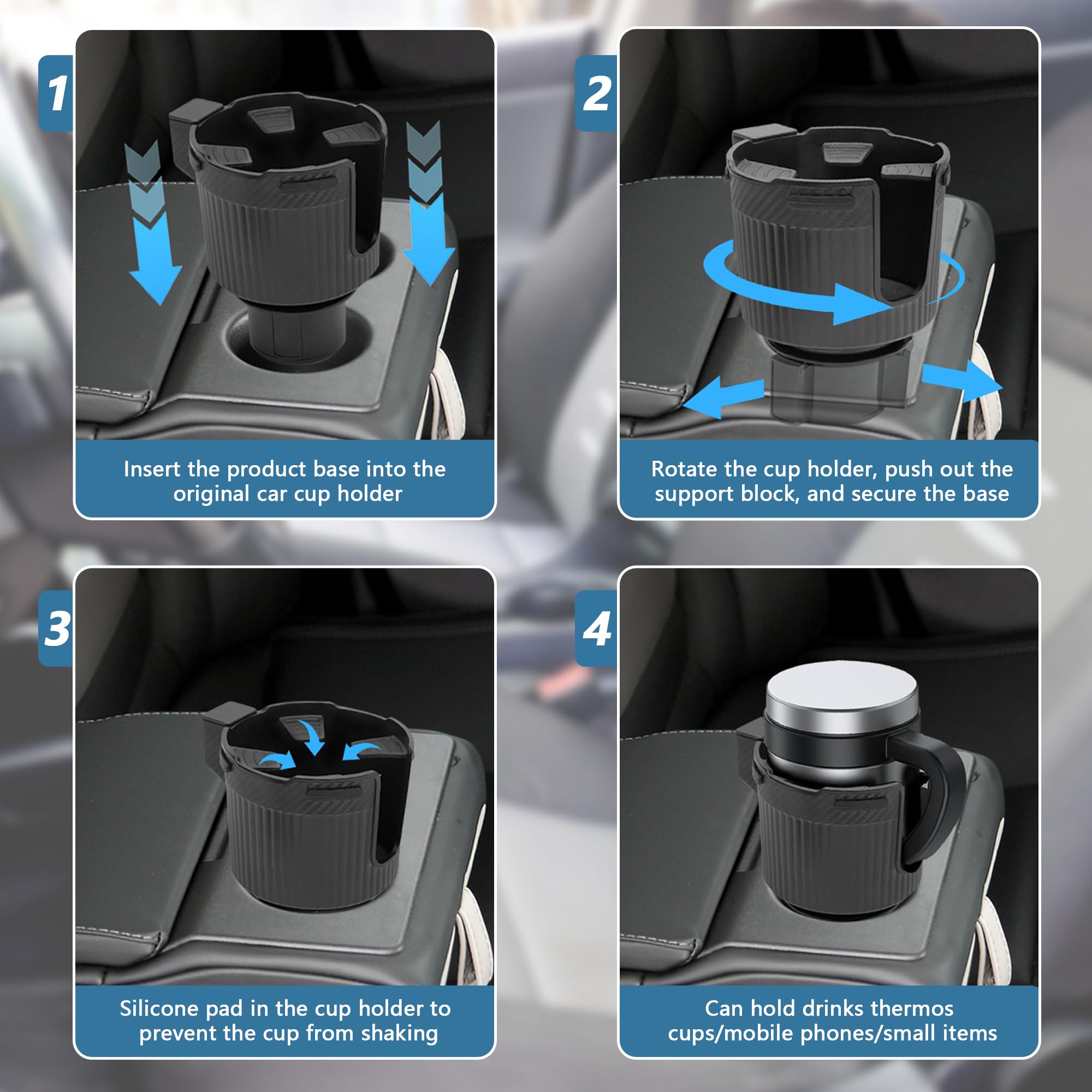 1

Insert the product base into the original car cup holder

2

Rotate the cup holder, push out the support block, and secure the base

3

Silicone pad in the cup holder to prevent the cup from shaking

4

Can hold drinks thermos cups/mobile phones/small items