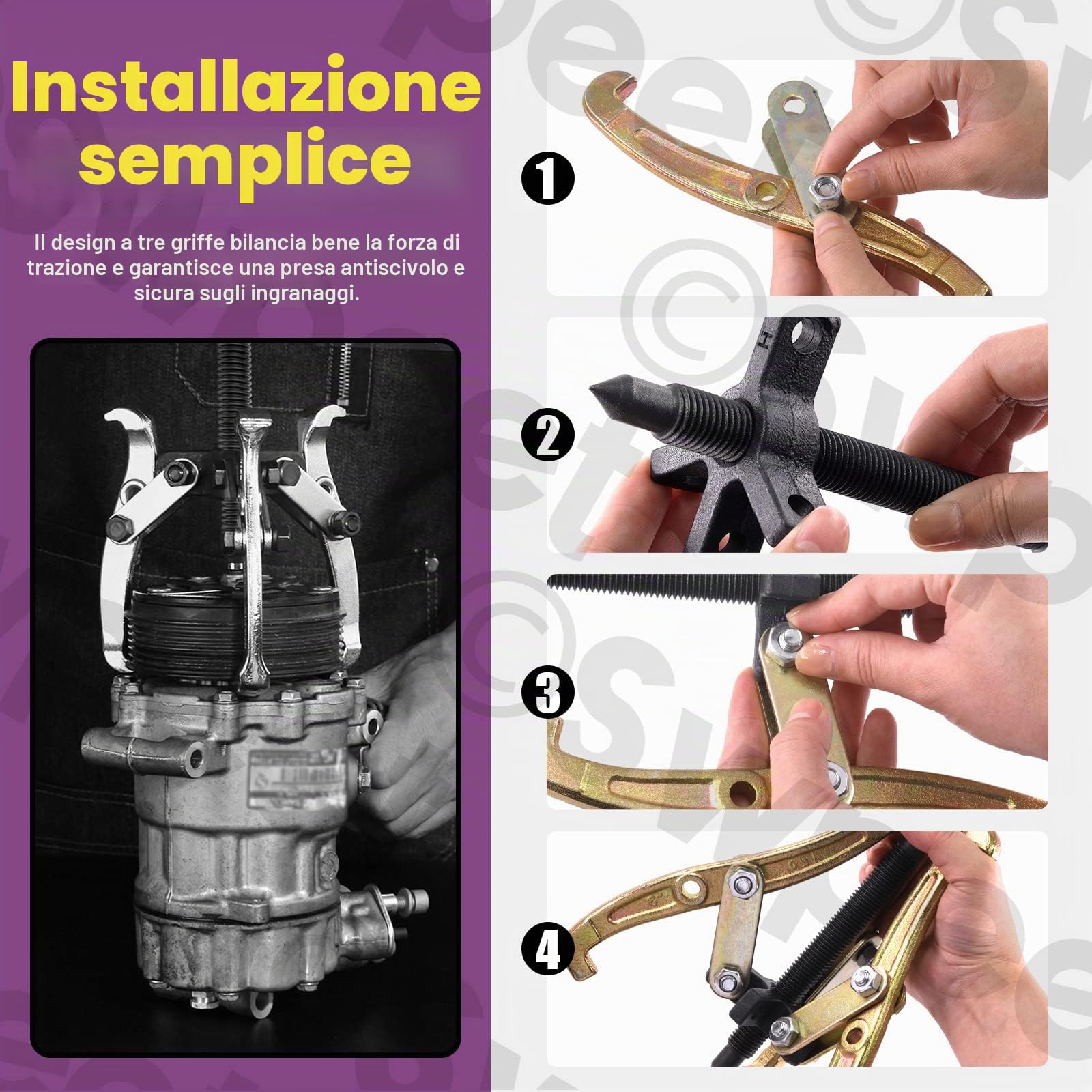 Installazione semplice

Il design a tre griffe bilancia bene la forza di trazione e garantisce una presa antiscivolo e sicura sugli ingranaggi.

1

2

3

4