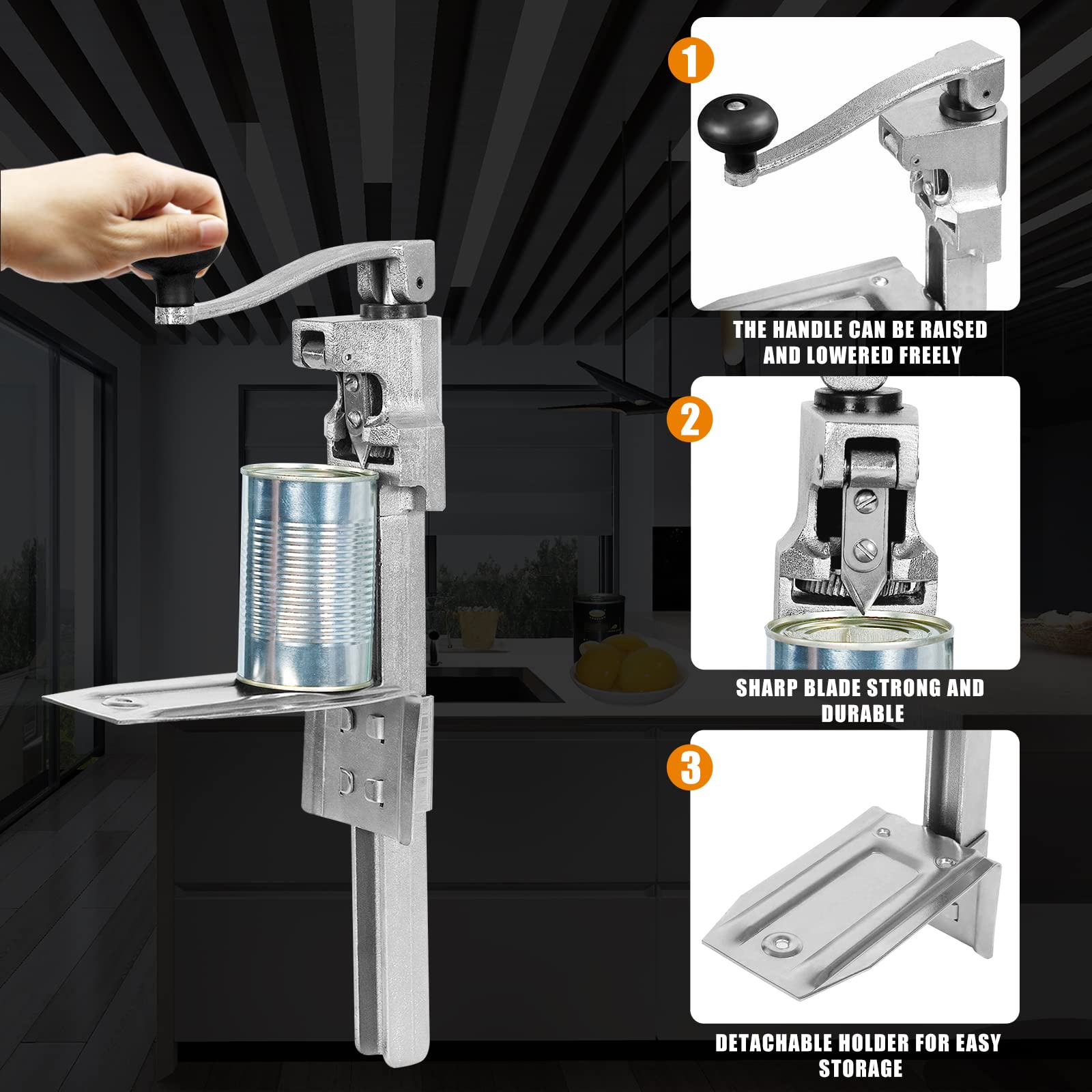 1

THE HANDLE CAN BE RAISED AND LOWERED FREELY

2

SHARP BLADE STRONG AND DURABLE

3

DETACHABLE HOLDER FOR EASY STORAGE