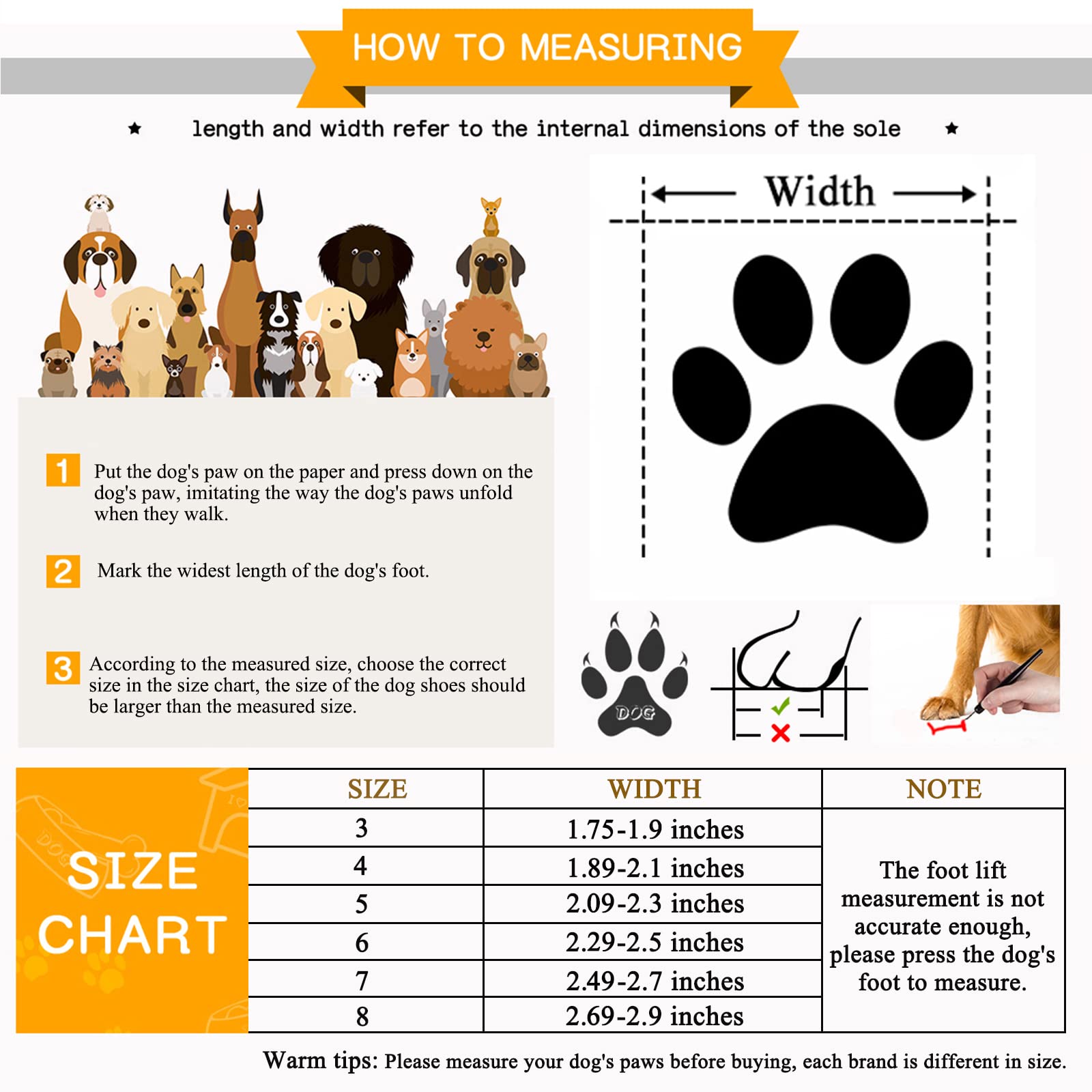 HOW TO MEASURING

★ length and width refer to the internal dimensions of the sole ★

Width

1 Put the dog's paw on the paper and press down on the dog's paw, imitating the way the dog's paws unfold when they walk.

2 Mark the widest length of the dog's foot.

3 According to the measured size, choose the correct size in the size chart, the size of the dog shoes should be larger than the measured size.

DOG

SIZE CHART

| SIZE | WIDTH | NOTE |
|---|---|---|
| 3 | 1.75-1.9 inches | The foot lift measurement is not accurate enough, please press the dog's foot to measure. |
| 4 | 1.89-2.1 inches | |
| 5 | 2.09-2.3 inches | |
| 6 | 2.29-2.5 inches | |
| 7 | 2.49-2.7 inches | |
| 8 | 2.69-2.9 inches | |

Warm tips: Please measure your dog's paws before buying, each brand is different in size.