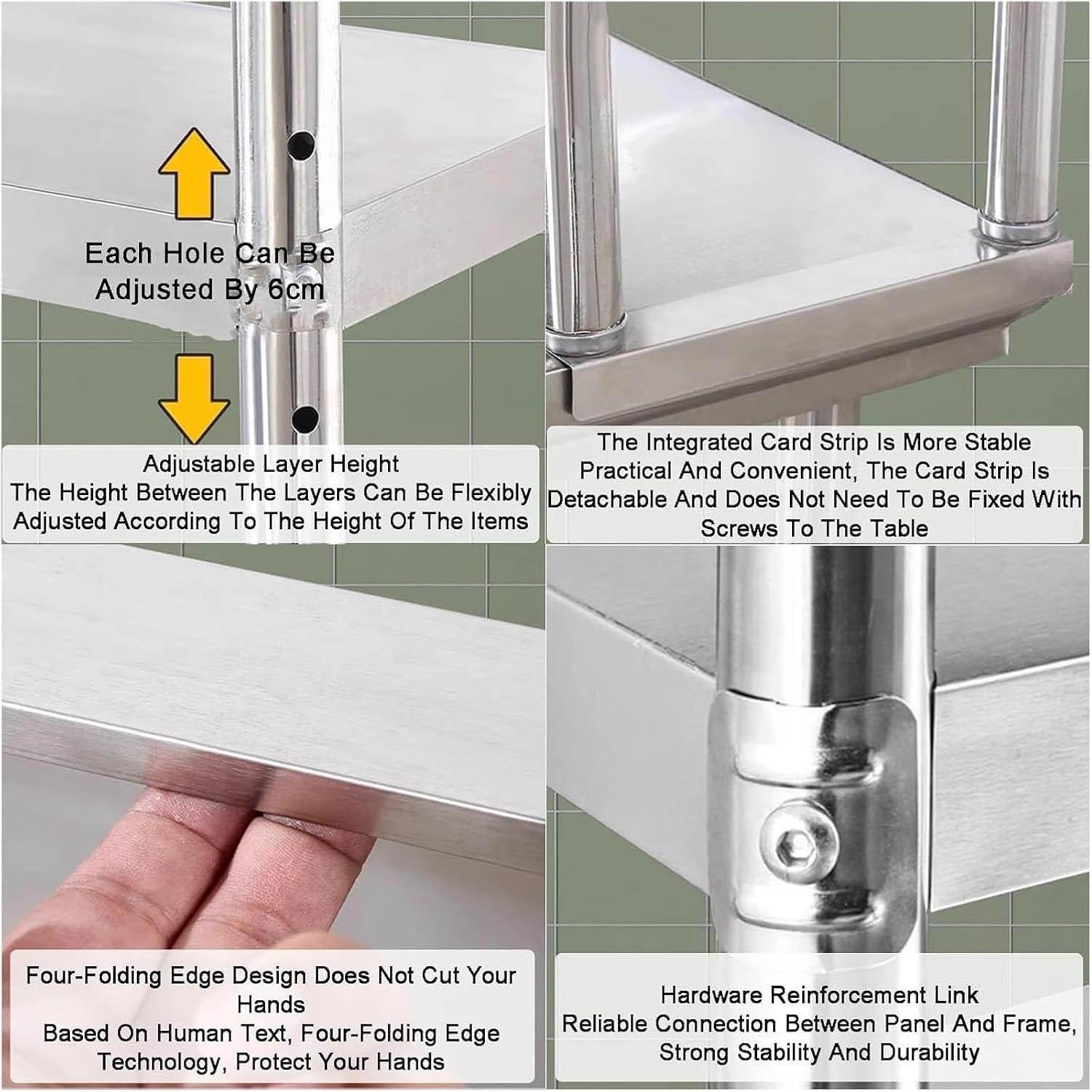 Each Hole Can Be Adjusted By 6cm

Adjustable Layer Height
The Height Between The Layers Can Be Flexibly Adjusted According To The Height Of The Items

The Integrated Card Strip Is More Stable Practical And Convenient, The Card Strip Is Detachable And Does Not Need To Be Fixed With Screws To The Table

Four-Folding Edge Design Does Not Cut Your Hands
Based On Human Text, Four-Folding Edge Technology, Protect Your Hands

Hardware Reinforcement Link
Reliable Connection Between Panel And Frame, Strong Stability And Durability