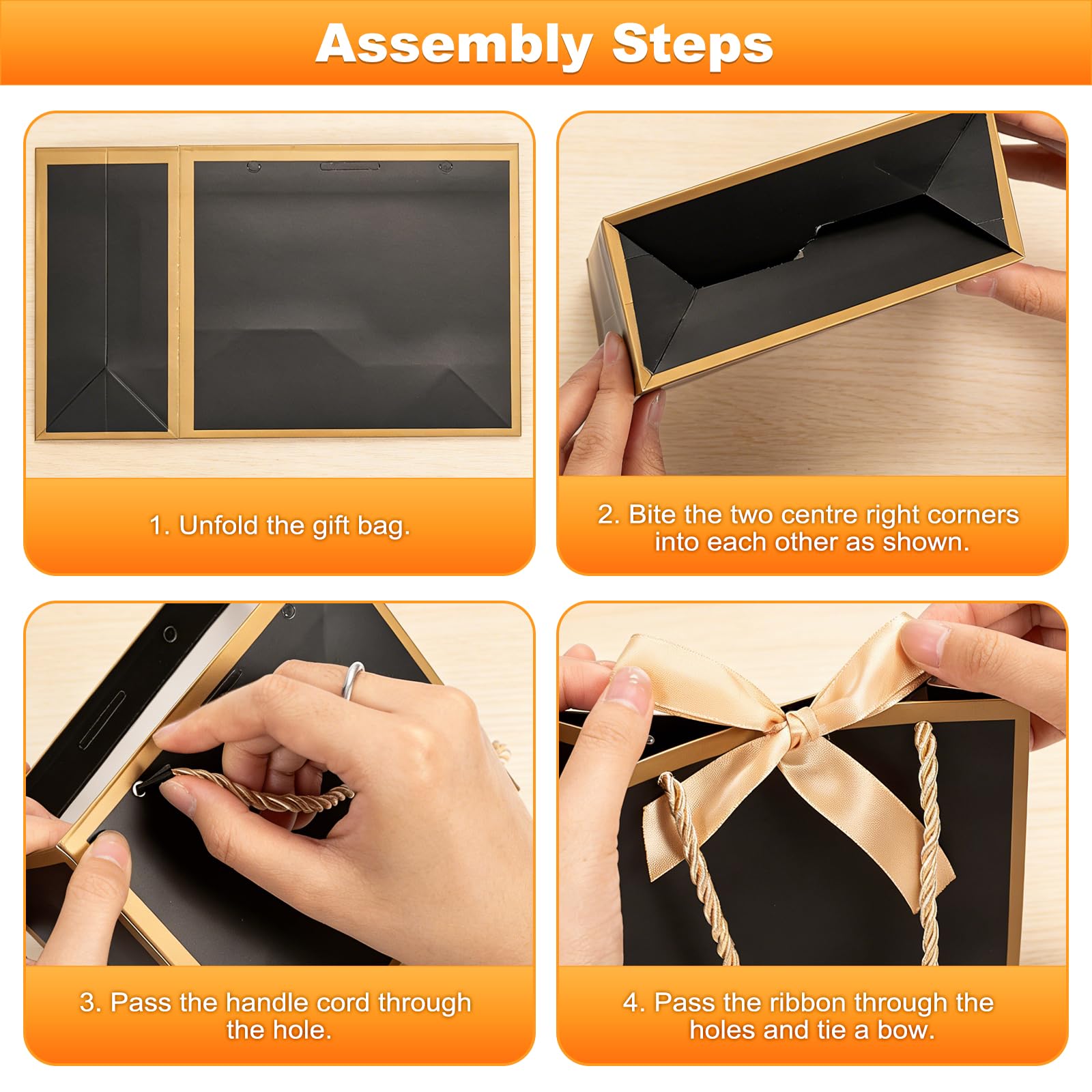 Assembly Steps

1. Unfold the gift bag.

2. Bite the two centre right corners into each other as shown.

3. Pass the handle cord through the hole.

4. Pass the ribbon through the holes and tie a bow.