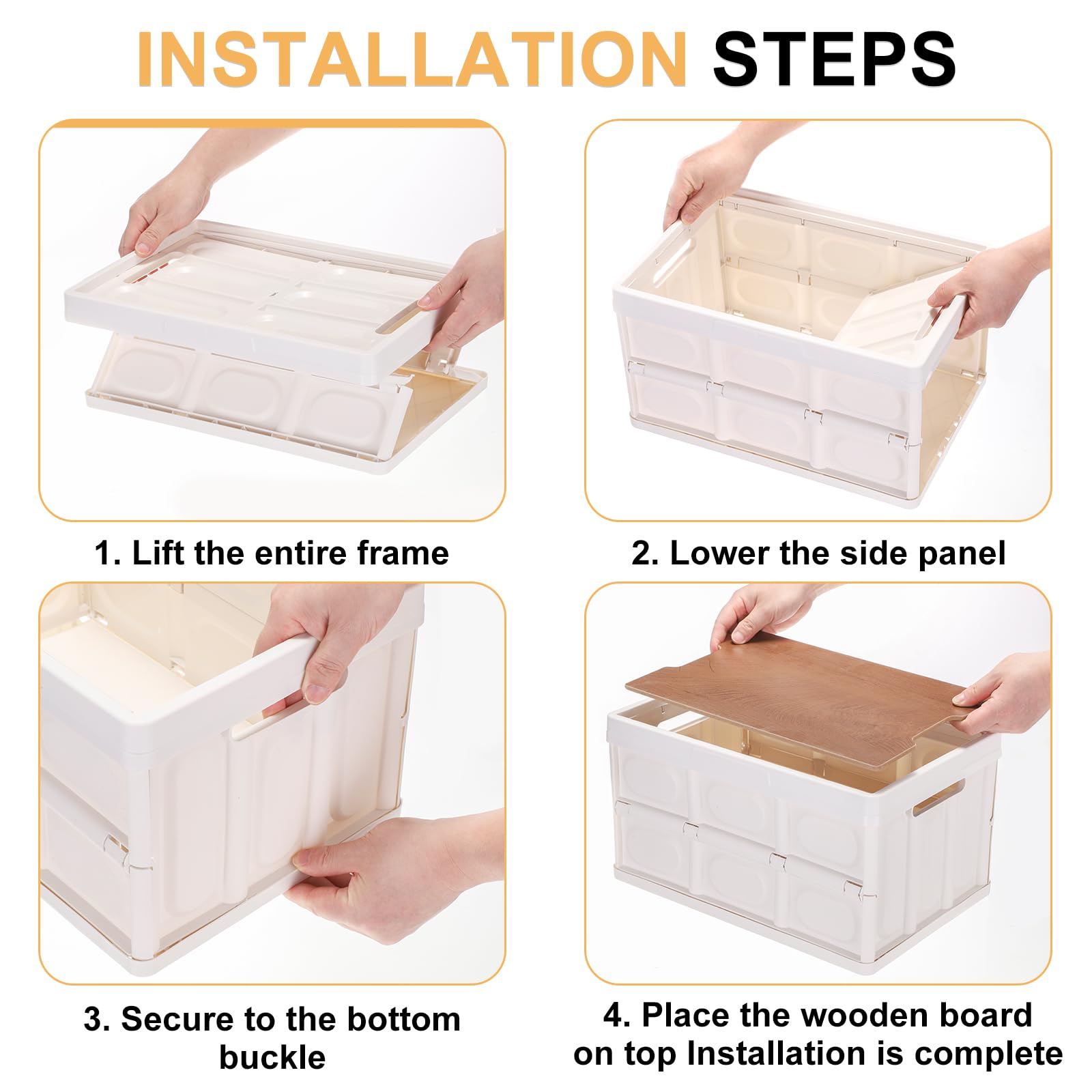 INSTALLATION STEPS

1. Lift the entire frame

2. Lower the side panel

3. Secure to the bottom buckle

4. Place the wooden board on top Installation is complete