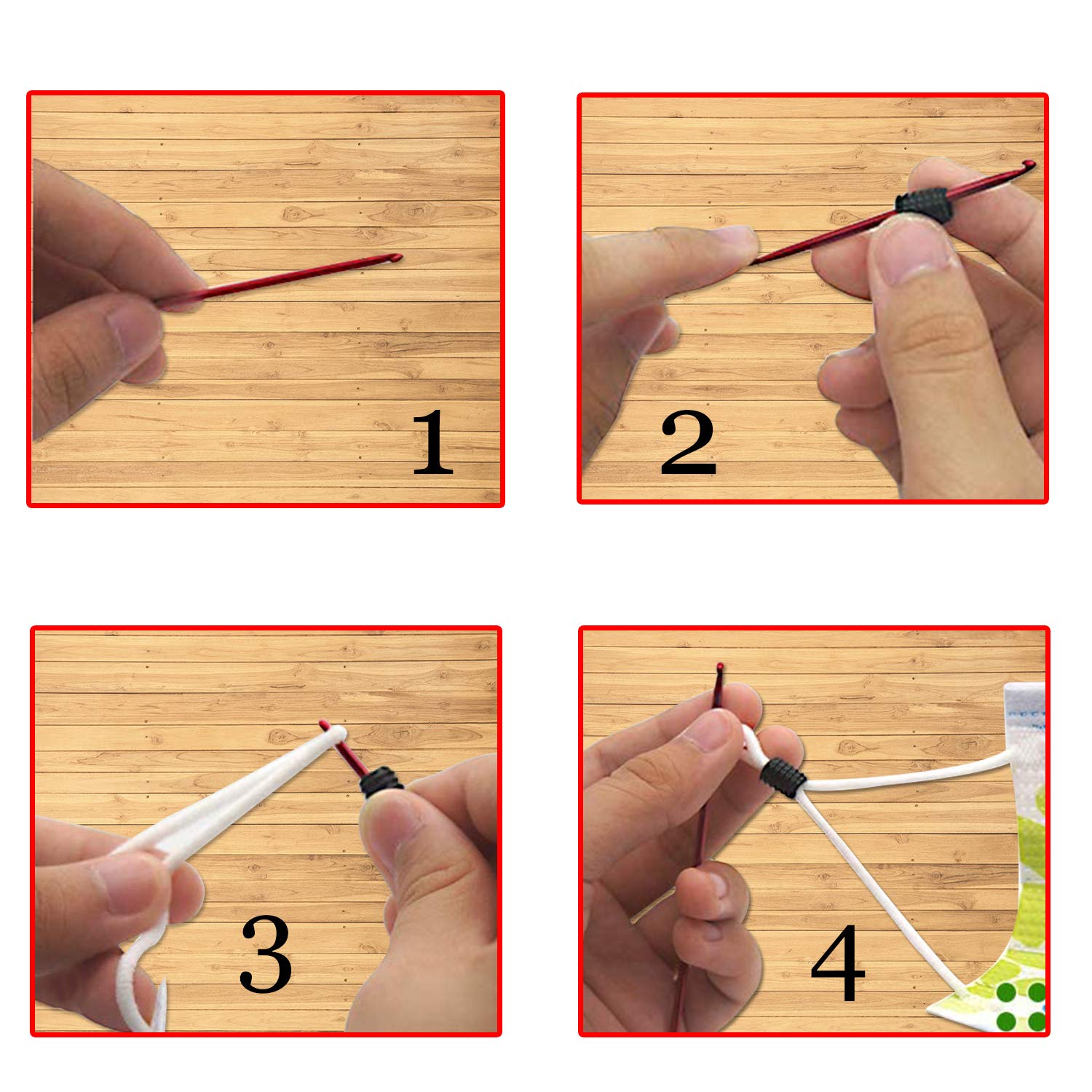 1

2

3

4