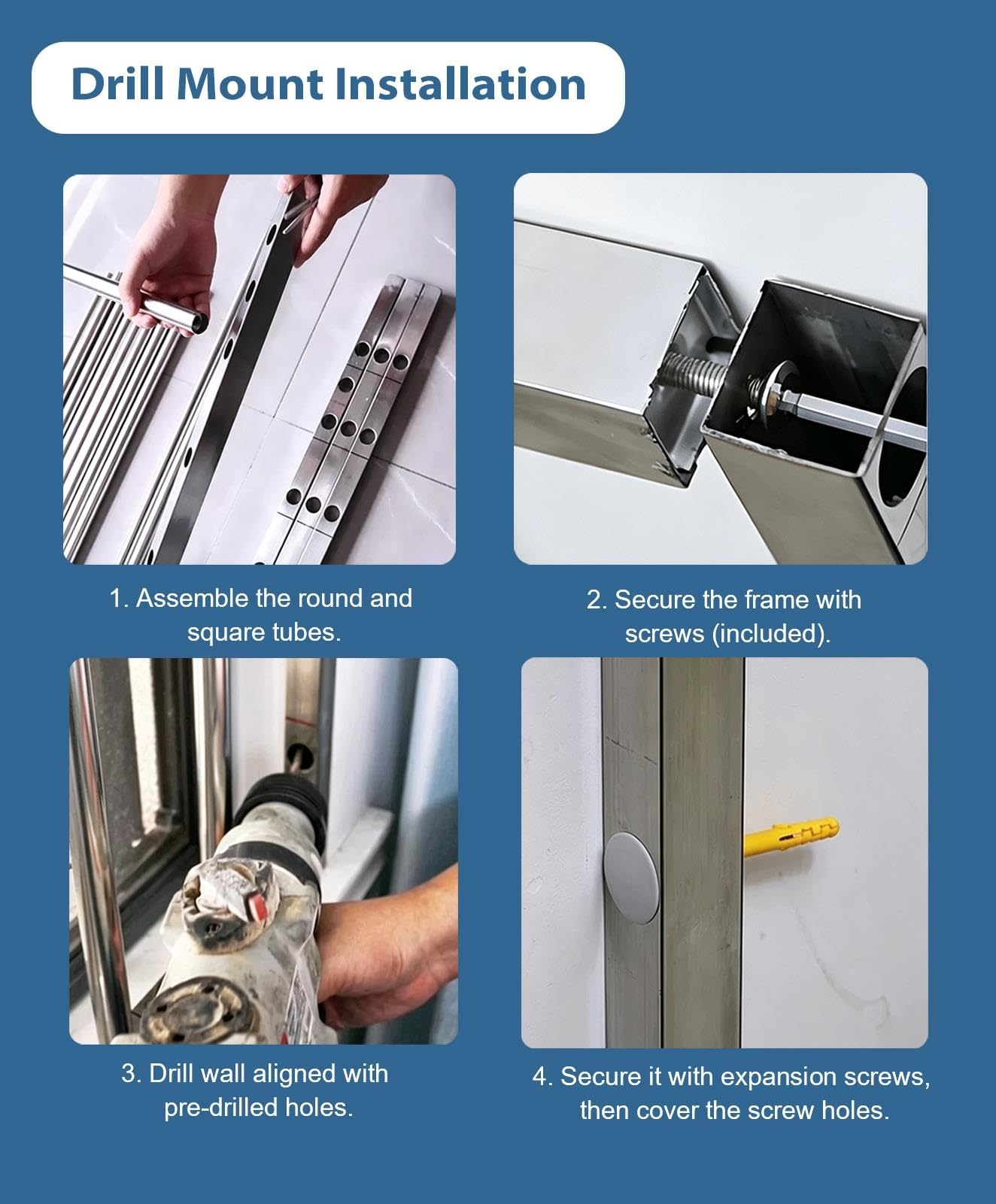 Drill Mount Installation

1. Assemble the round and square tubes.

2. Secure the frame with screws (included).

3. Drill wall aligned with pre-drilled holes.

4. Secure it with expansion screws, then cover the screw holes.