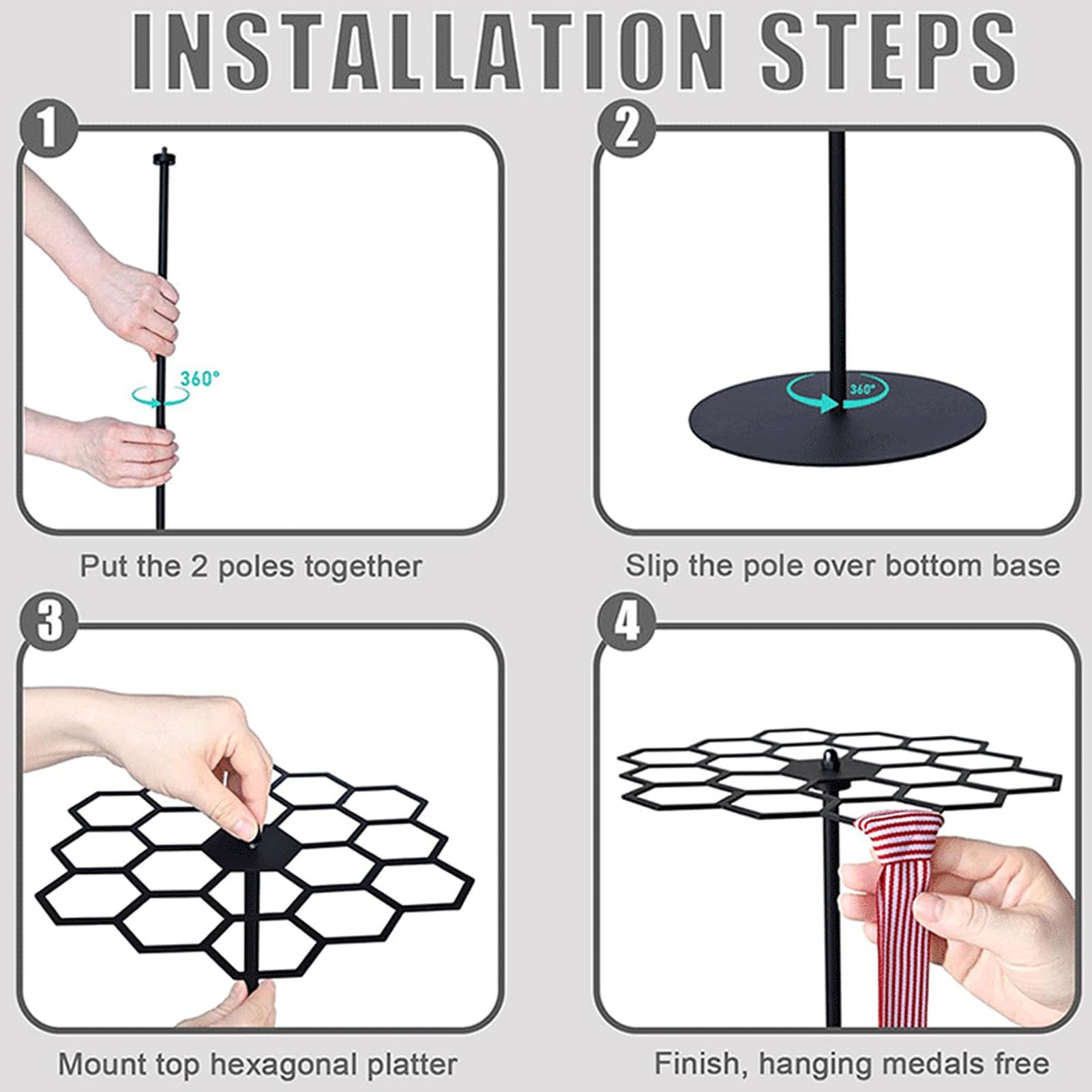 INSTALLATION STEPS

1

360°

Put the 2 poles together

2

360°

Slip the pole over bottom base

3

Mount top hexagonal platter

4

Finish, hanging medals free