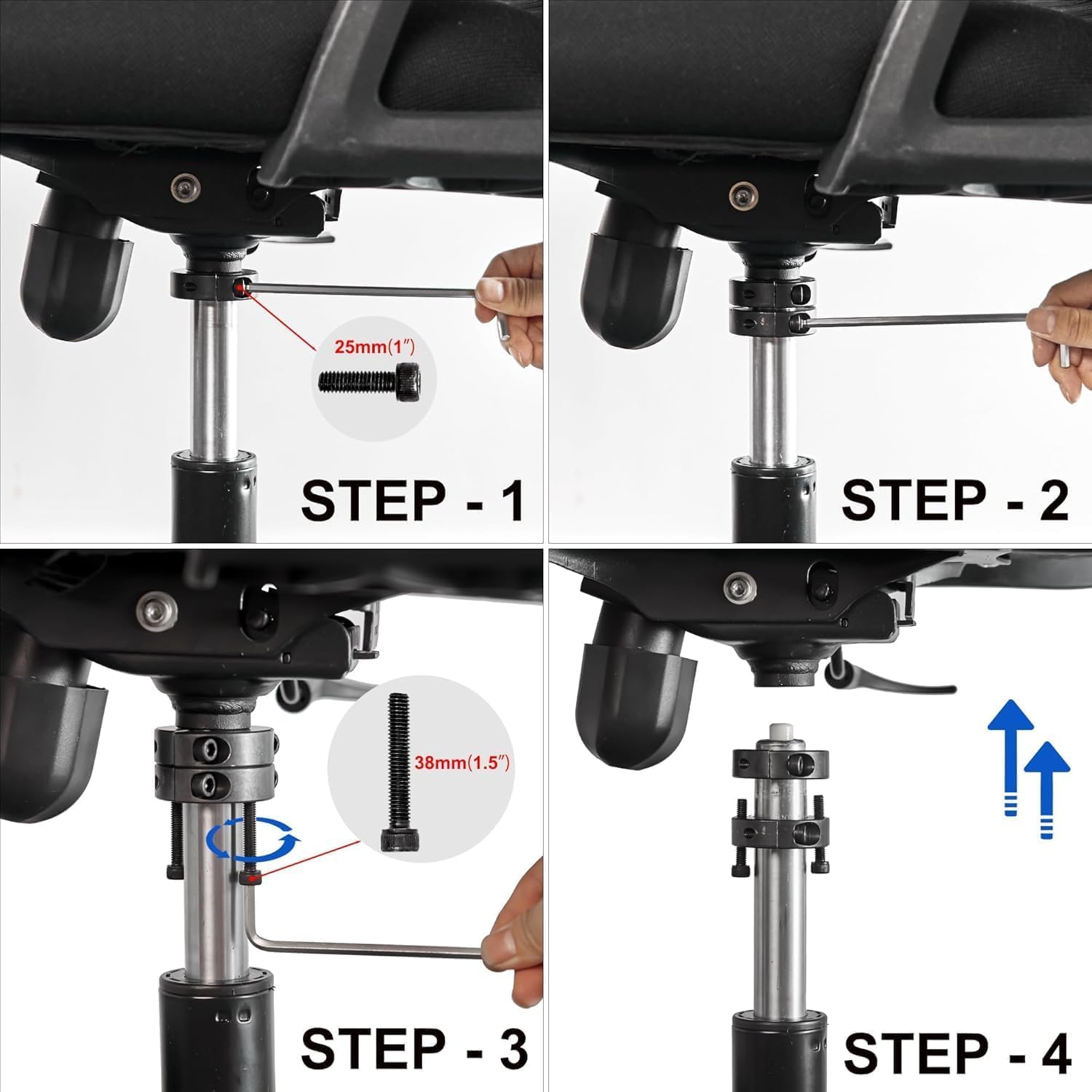 25mm(1″)

STEP - 1

STEP - 2

38mm(1.5″)

STEP - 3

STEP - 4