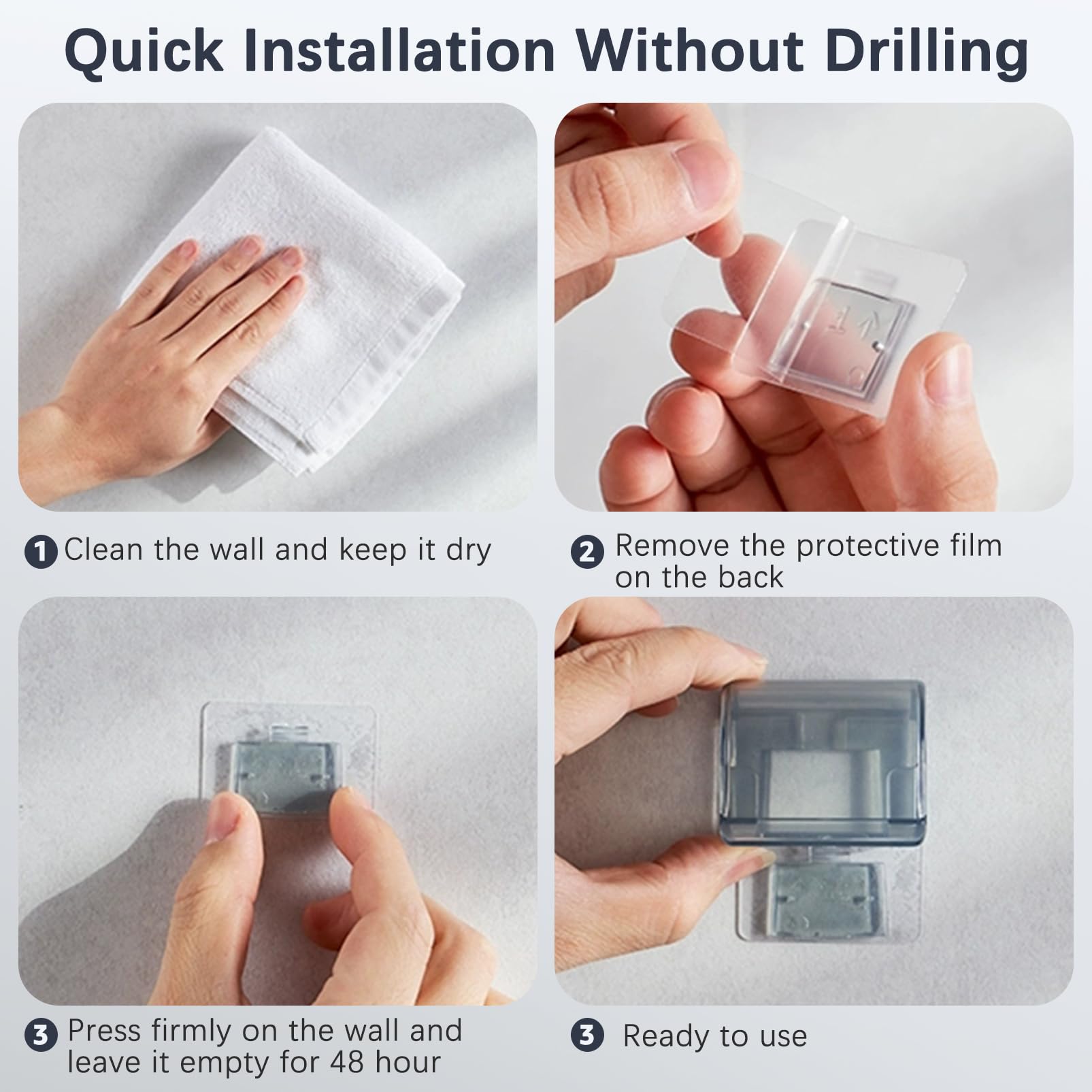 Quick Installation Without Drilling

1 Clean the wall and keep it dry

2 Remove the protective film on the back

3 Press firmly on the wall and leave it empty for 48 hour

3 Ready to use