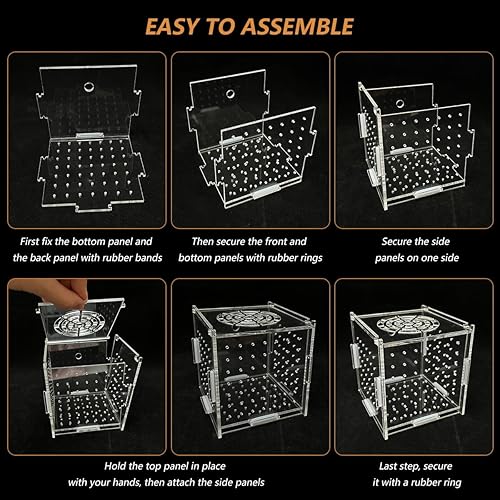 EASY TO ASSEMBLE

First fix the bottom panel and the back panel with rubber bands

Then secure the front and bottom panels with rubber rings

Secure the side panels on one side

Hold the top panel in place with your hands, then attach the side panels

Last step, secure it with a rubber ring