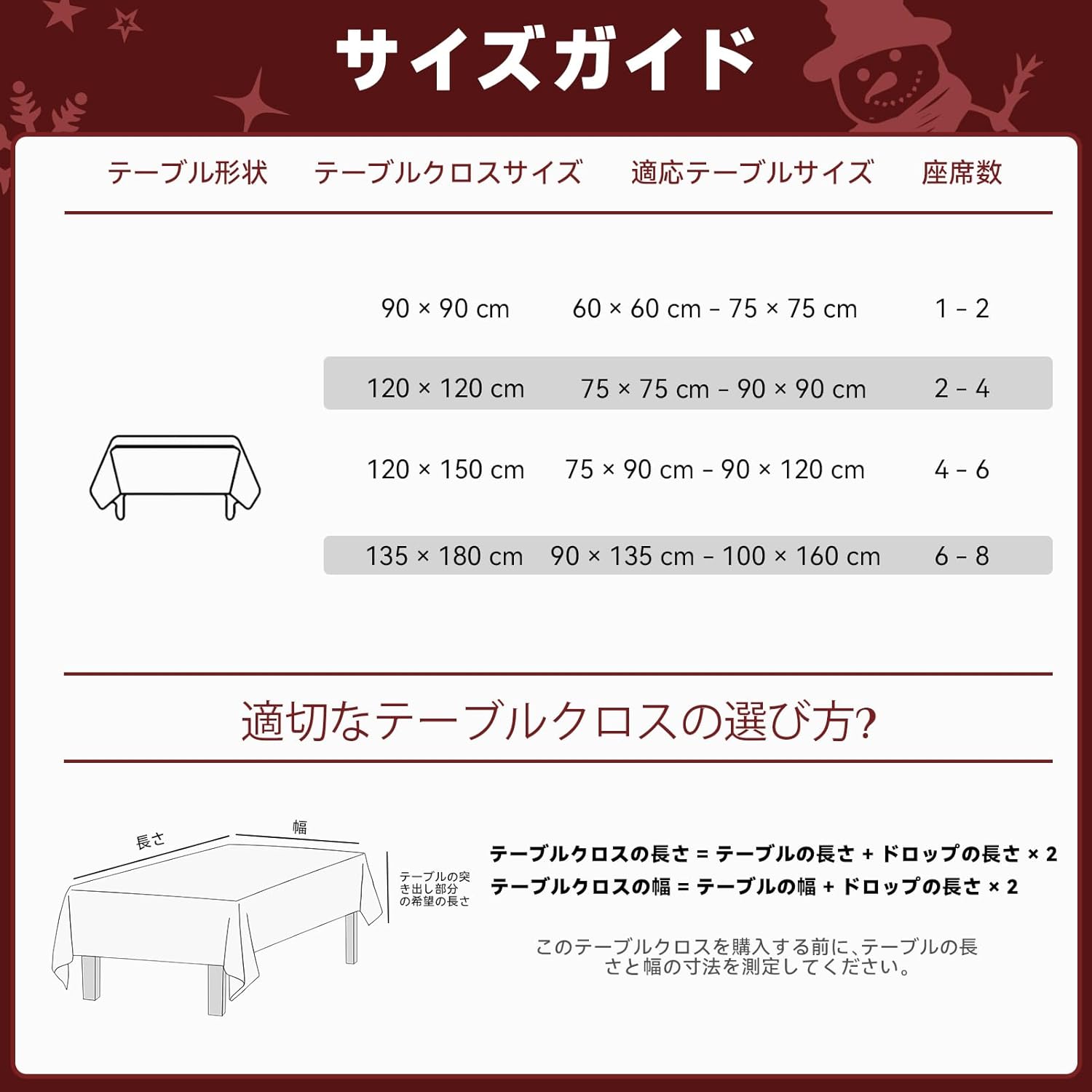 サイズガイド

| テーブル形状 | テーブルクロスサイズ | 適応テーブルサイズ | 座席数 |
|---|---|---|---|
| | 90 × 90 cm | 60 × 60 cm - 75 × 75 cm | 1 - 2 |
| | 120 × 120 cm | 75 × 75 cm - 90 × 90 cm | 2 - 4 |
| | 120 × 150 cm | 75 × 90 cm - 90 × 120 cm | 4 - 6 |
| | 135 × 180 cm | 90 × 135 cm - 100 × 160 cm | 6 - 8 |

適切なテーブルクロスの選び方?

長さ
幅
テーブルの突き出し部分の希望の長さ

テーブルクロスの長さ = テーブルの長さ + ドロップの長さ × 2
テーブルクロスの幅 = テーブルの幅 + ドロップの長さ × 2

このテーブルクロスを購入する前に、テーブルの長さと幅の寸法を測定してください。