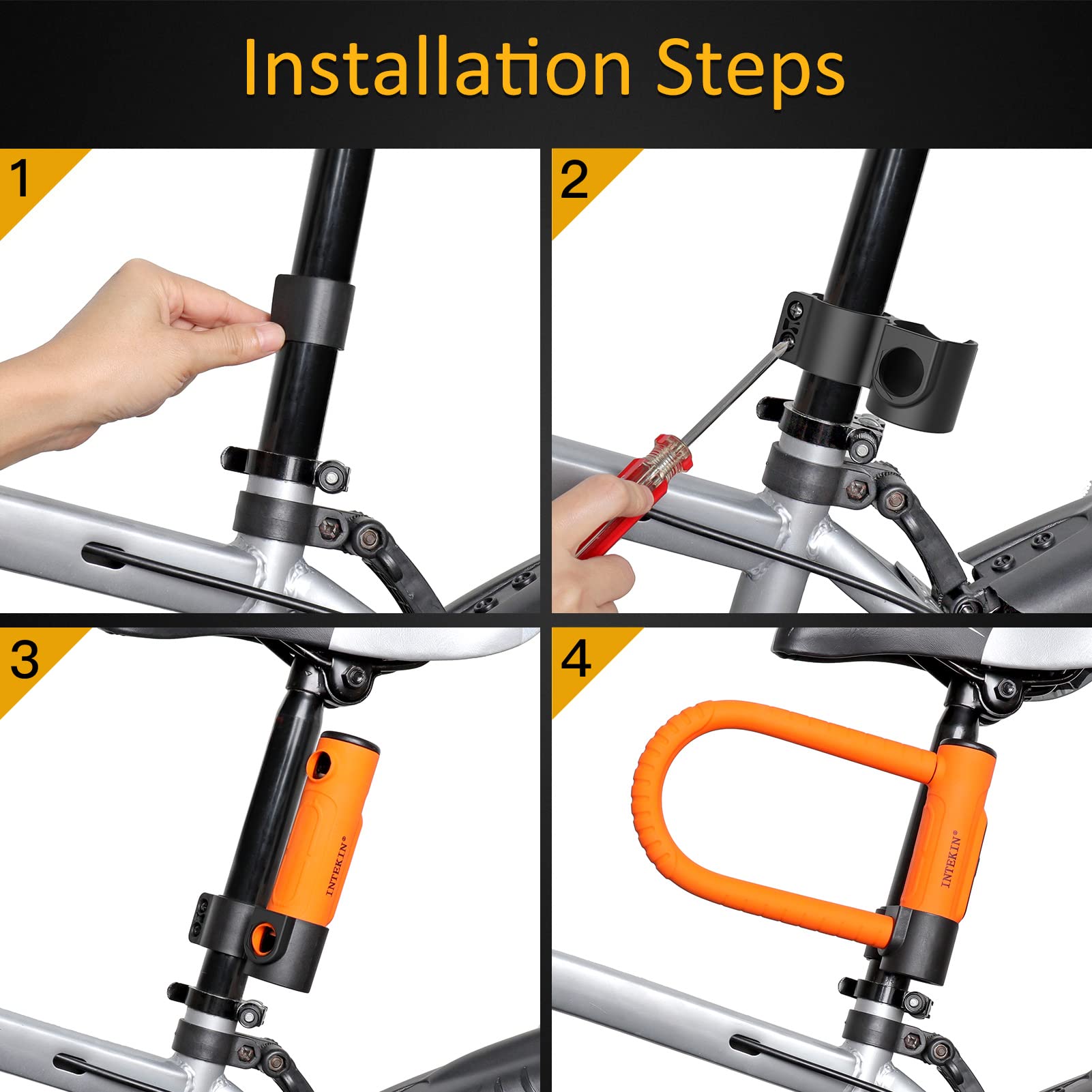 Installation Steps

1

2

3

INTEKIN®

4

INTEKIN®