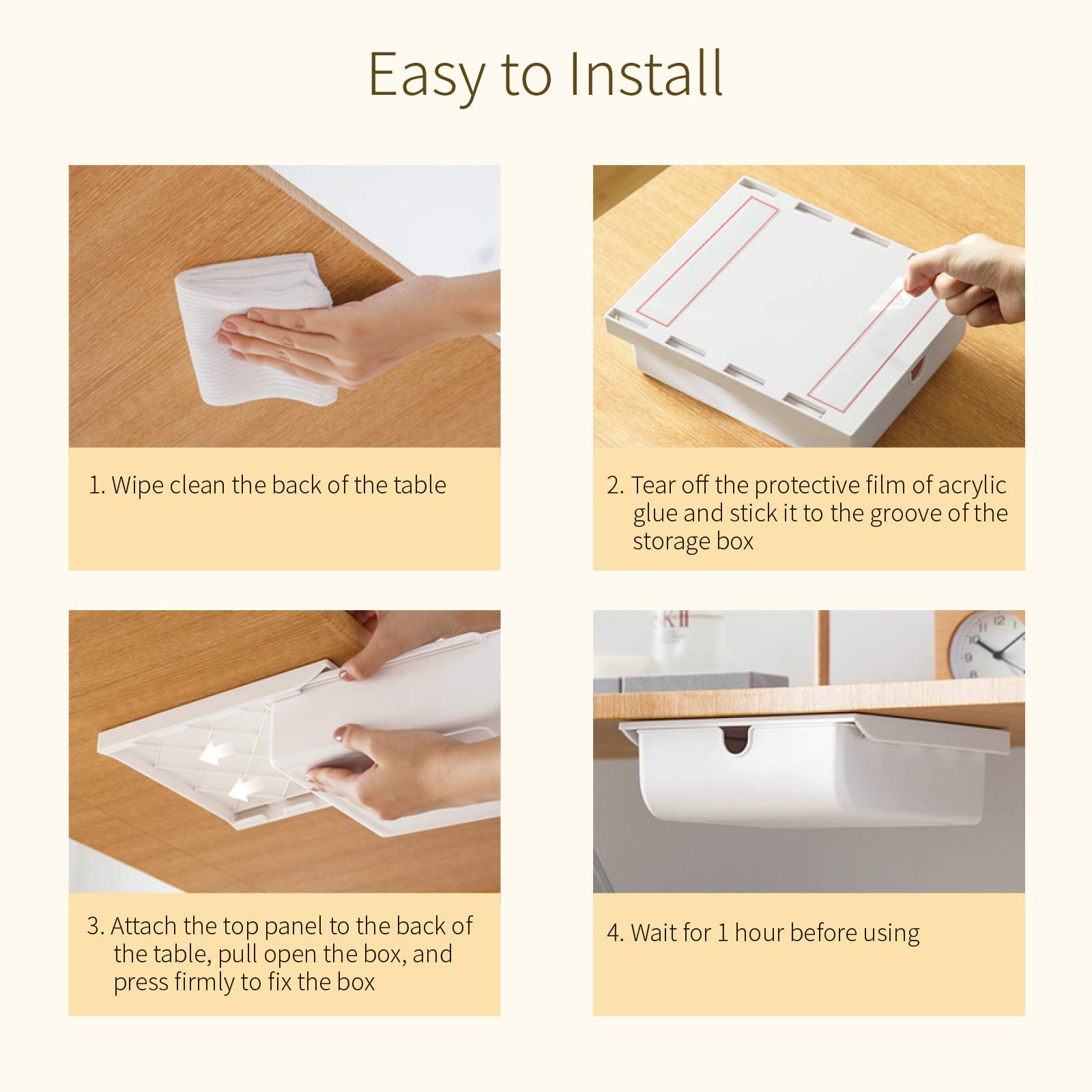 Easy to Install

1. Wipe clean the back of the table

2. Tear off the protective film of acrylic glue and stick it to the groove of the storage box

3. Attach the top panel to the back of the table, pull open the box, and press firmly to fix the box

4. Wait for 1 hour before using