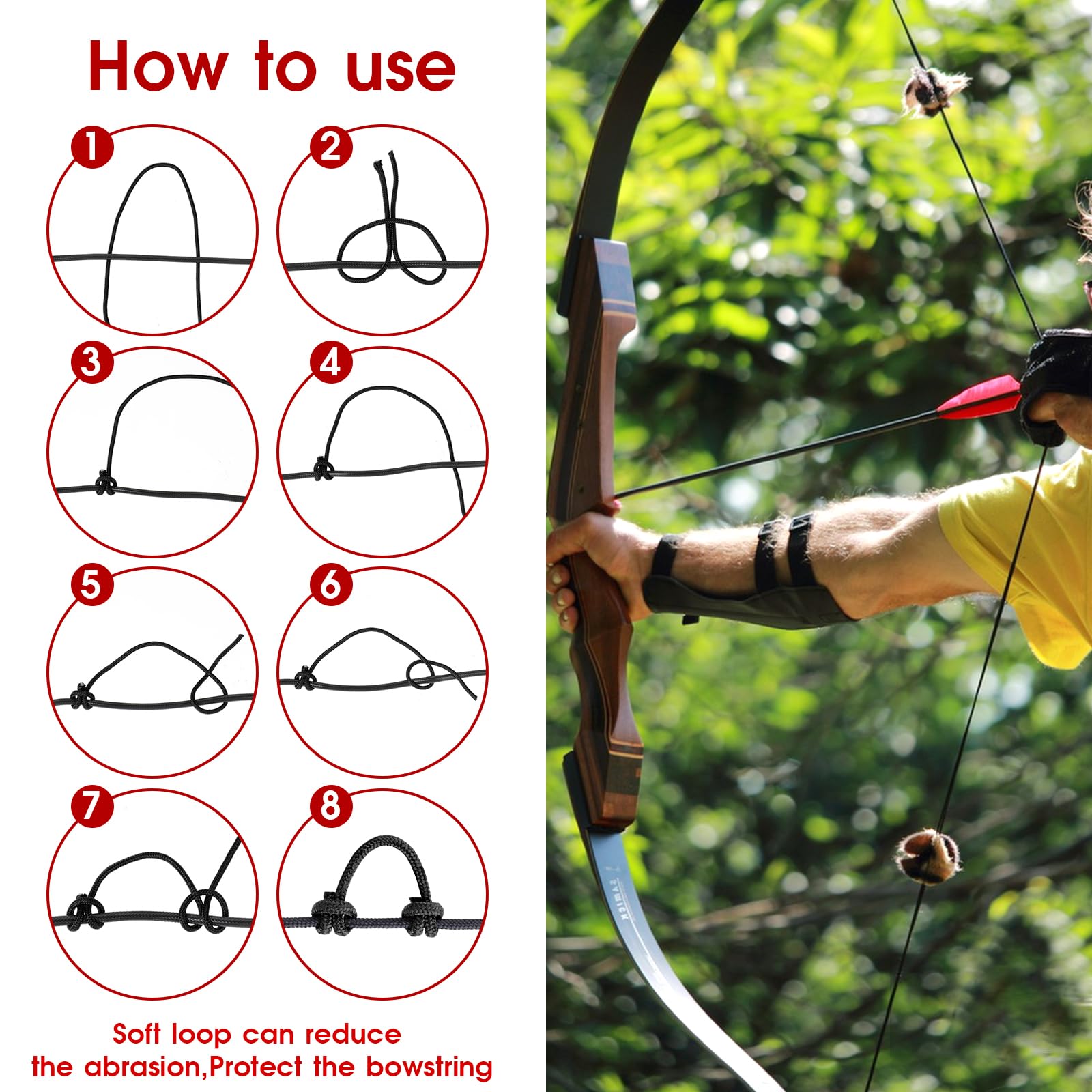 How to use

1

2

3

4

5

6

7

8

Soft loop can reduce the abrasion,Protect the bowstring

SAMICK