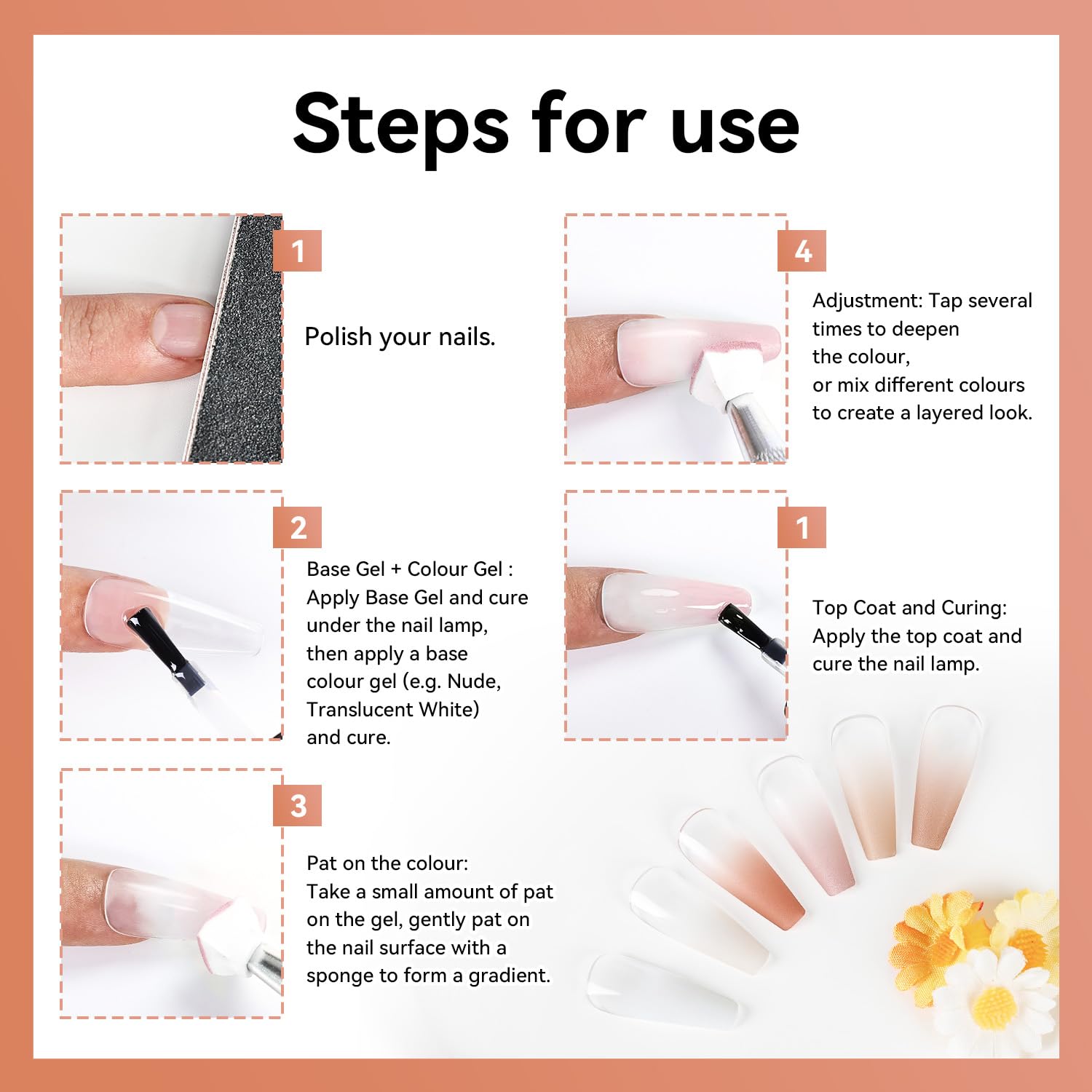 Steps for use

1

Polish your nails.

2

Base Gel + Colour Gel : Apply Base Gel and cure under the nail lamp, then apply a base colour gel (e.g. Nude, Translucent White) and cure.

3

Pat on the colour: Take a small amount of pat on the gel, gently pat on the nail surface with a sponge to form a gradient.

4

Adjustment: Tap several times to deepen the colour, or mix different colours to create a layered look.

1

Top Coat and Curing: Apply the top coat and cure the nail lamp.