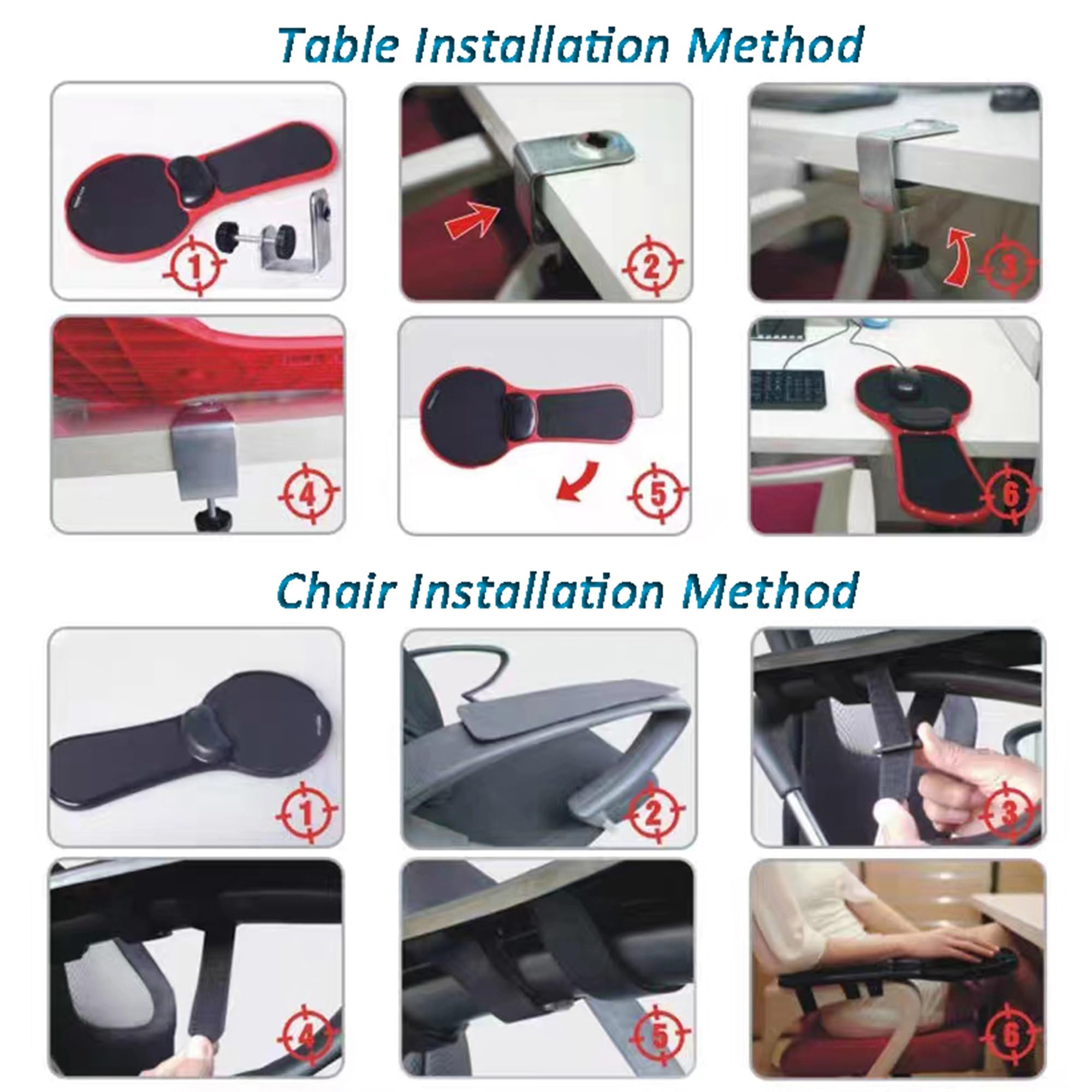 Table Installation Method

1

2

3

4

5

6

Chair Installation Method

1

2

3

4

5

6