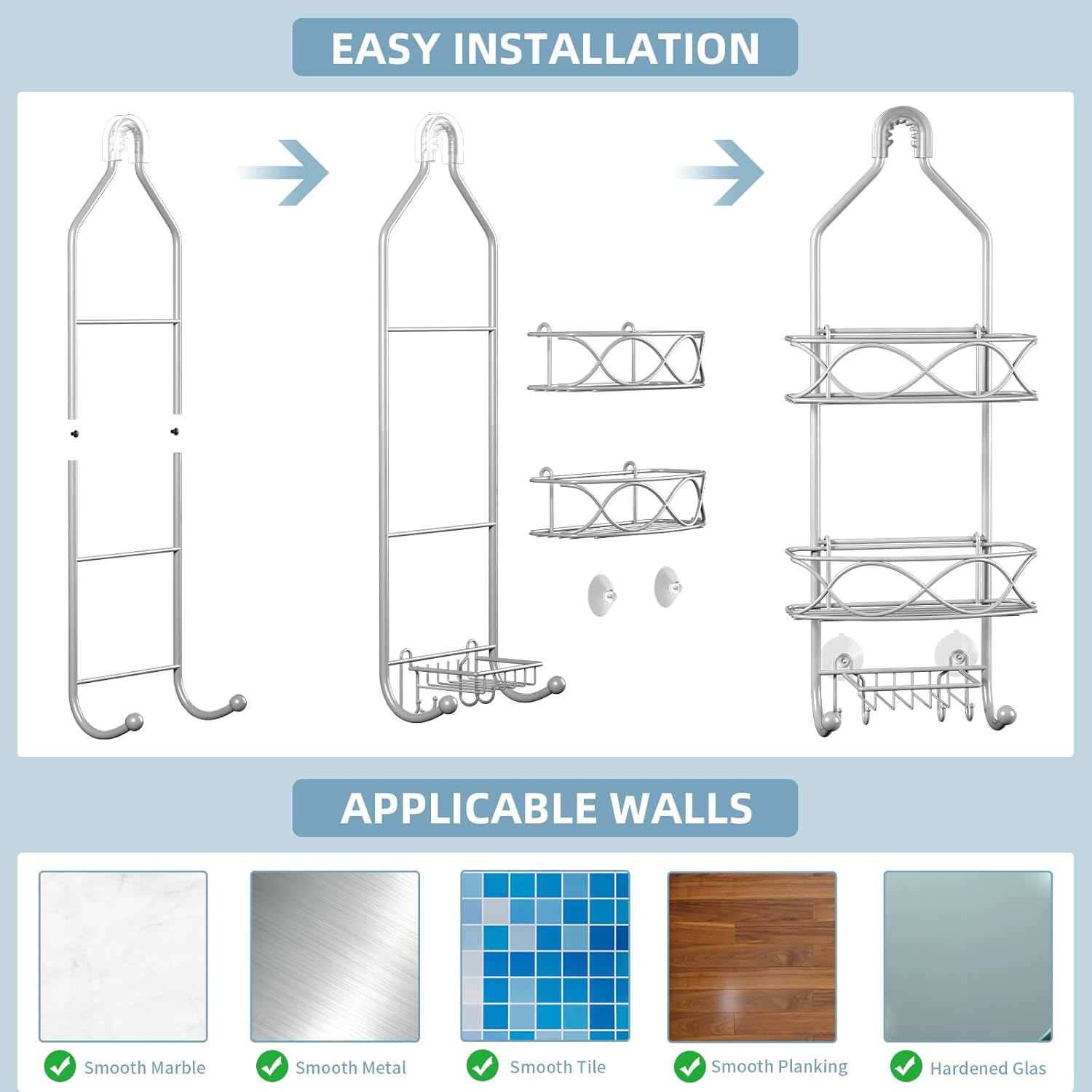 EASY INSTALLATION

APPLICABLE WALLS

Smooth Marble

Smooth Metal

Smooth Tile

Smooth Planking

Hardened Glas