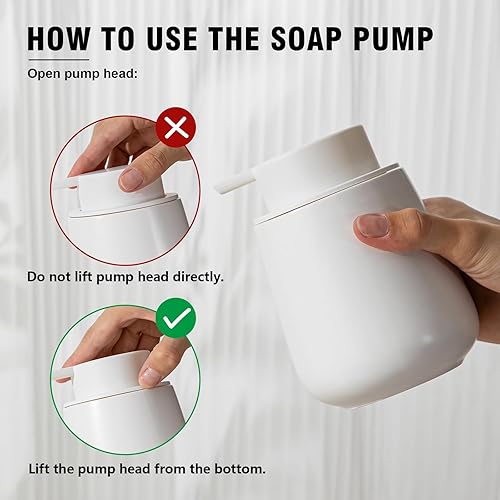 HOW TO USE THE SOAP PUMP

Open pump head:

Do not lift pump head directly.

Lift the pump head from the bottom.