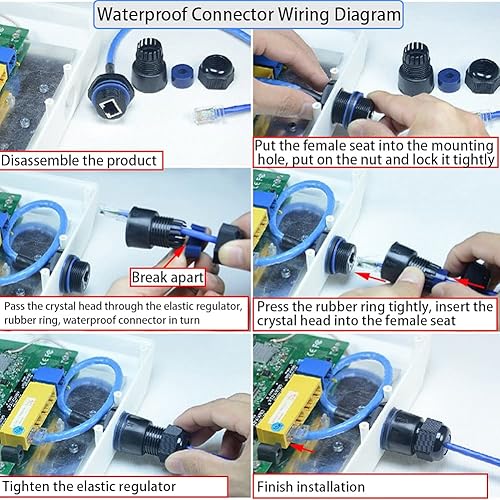 Waterproof Connector Wiring Diagram

Disassemble the product

Put the female seat into the mounting hole, put on the nut and lock it tightly

Break apart

Pass the crystal head through the elastic regulator, rubber ring, waterproof connector in turn

Press the rubber ring tightly, insert the crystal head into the female seat

Tighten the elastic regulator

Finish installation