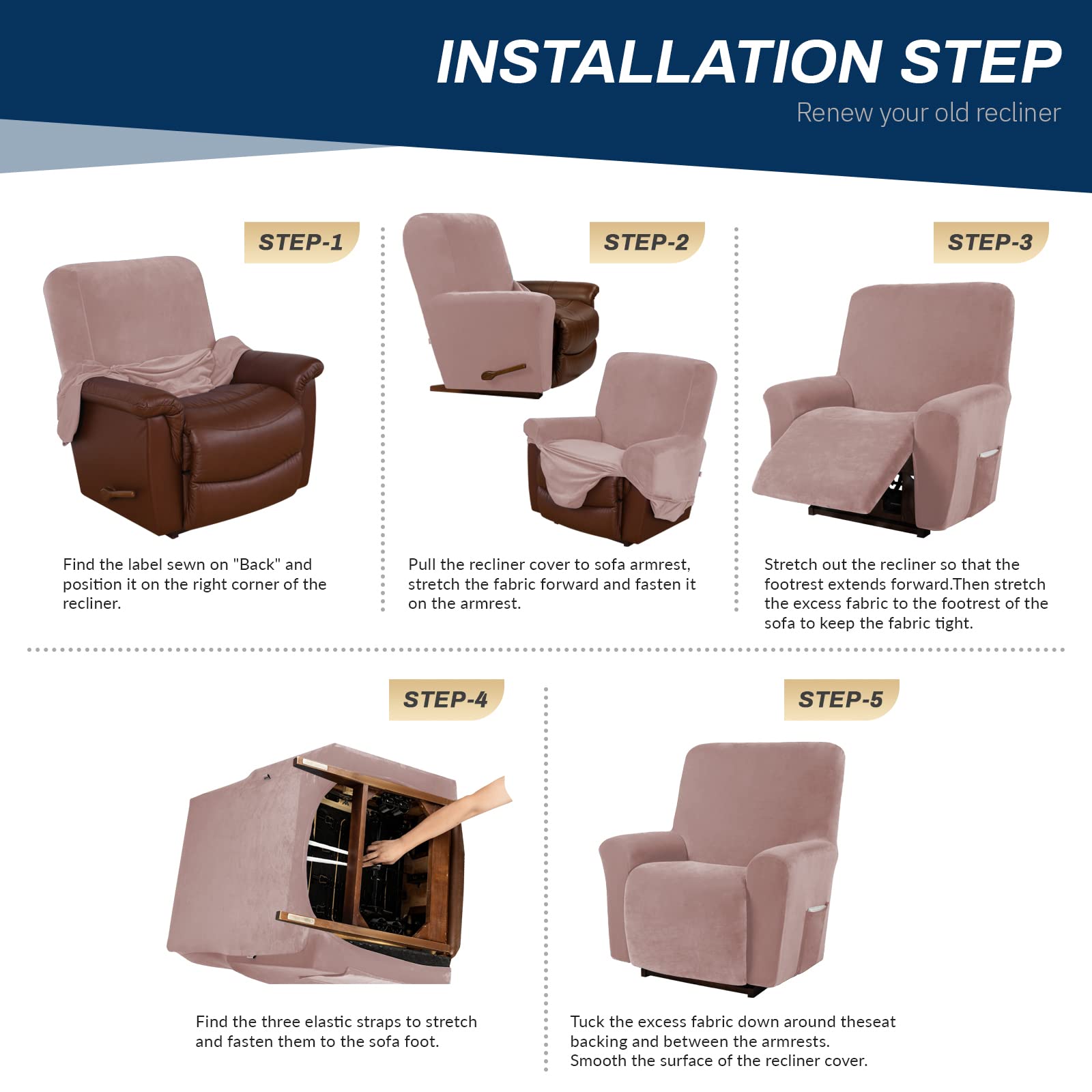 INSTALLATION STEP

Renew your old recliner

STEP-1

Find the label sewn on "Back" and position it on the right corner of the recliner.

STEP-2

Pull the recliner cover to sofa armrest, stretch the fabric forward and fasten it on the armrest.

STEP-3

Stretch out the recliner so that the footrest extends forward.Then stretch the excess fabric to the footrest of the sofa to keep the fabric tight.

STEP-4

Find the three elastic straps to stretch and fasten them to the sofa foot.

STEP-5

Tuck the excess fabric down around theseat backing and between the armrests.
Smooth the surface of the recliner cover.