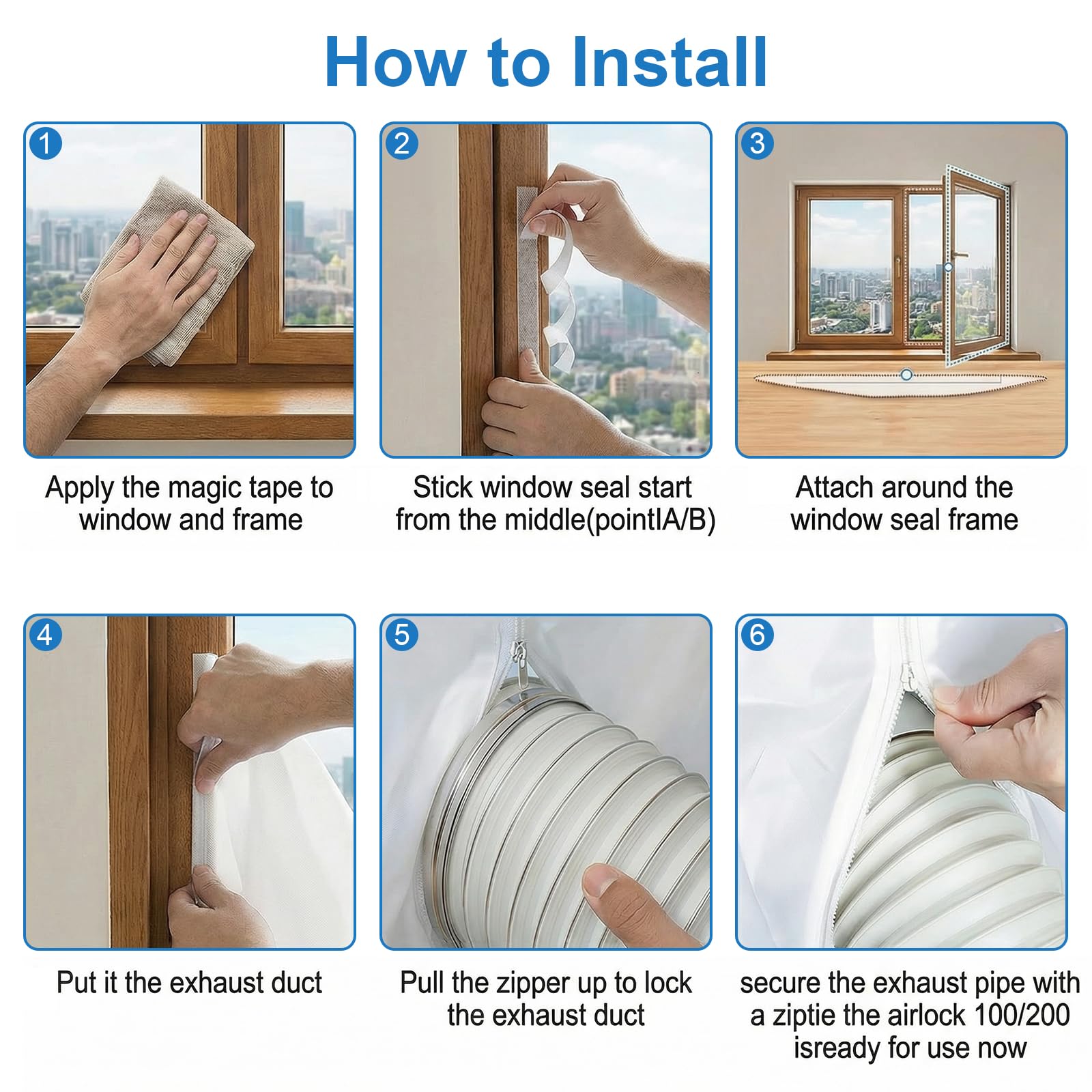 How to Install

1

Apply the magic tape to window and frame

2

Stick window seal start from the middle(pointIA/B)

3

Attach around the window seal frame

4

Put it the exhaust duct

5

Pull the zipper up to lock the exhaust duct

6

secure the exhaust pipe with a ziptie the airlock 100/200 isready for use now