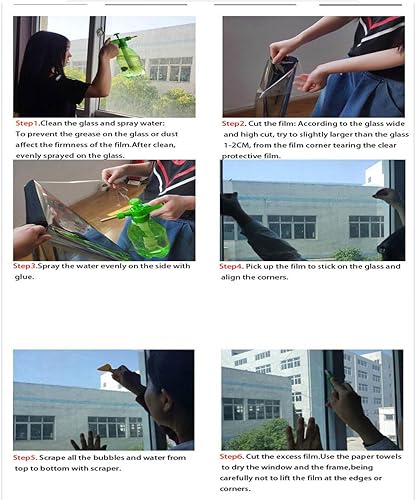 Step1.Clean the glass and spray water: To prevent the grease on the glass or dust affect the firmness of the film.After clean, evenly sprayed on the glass.

Step2. Cut the film: According to the glass wide and high cut, try to slightly larger than the glass 1-2CM, from the film corner tearing the clear protective film.

Step3.Spray the water evenly on the side with glue.

Step4. Pick up the film to stick on the glass and align the corners.

Step5. Scrape all the bubbles and water from top to bottom with scraper.

Step6. Cut the excess film.Use the paper towels to dry the window and the frame,being carefully not to lift the film at the edges or corners.