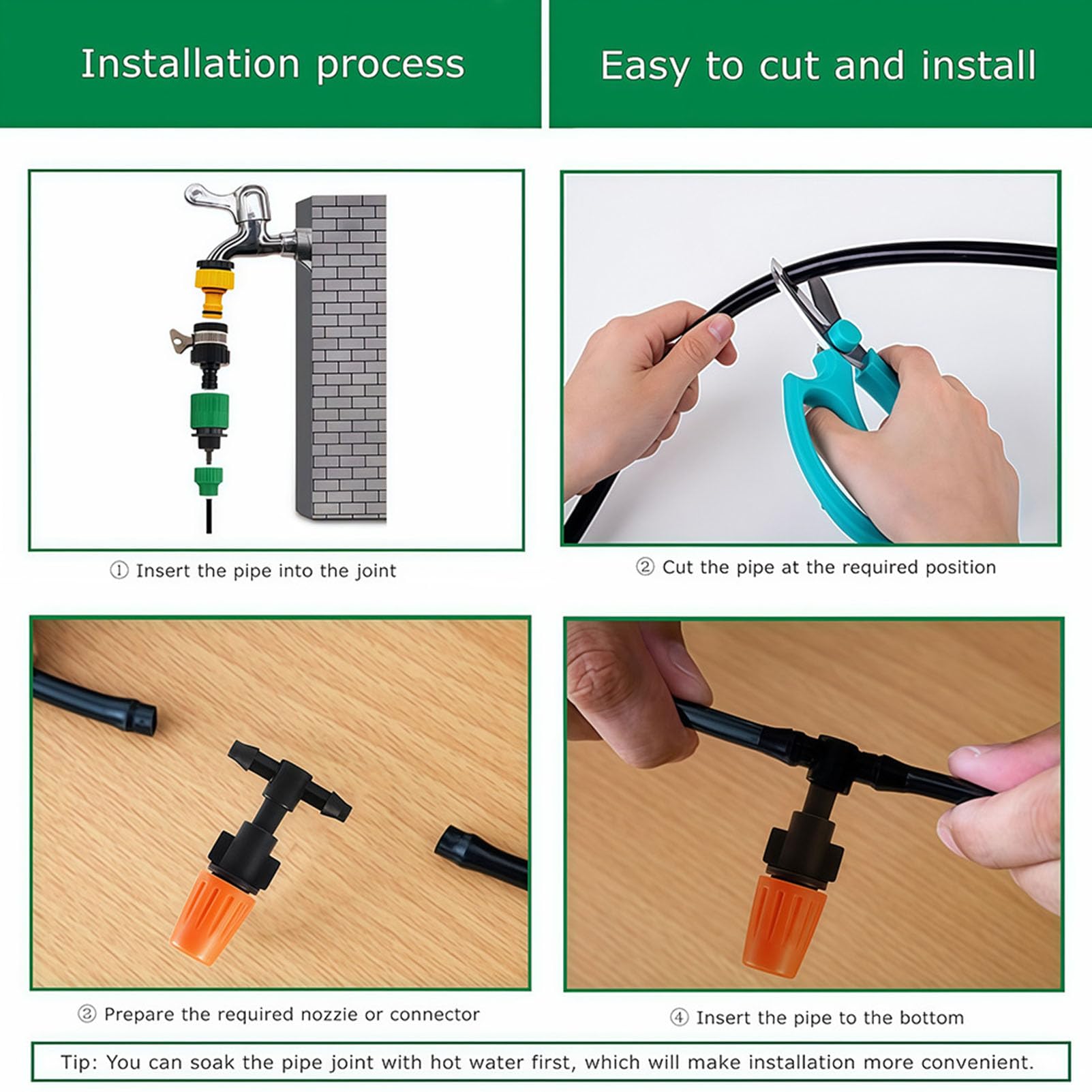 Installation process

Easy to cut and install

① Insert the pipe into the joint

② Cut the pipe at the required position

③ Prepare the required nozzie or connector

④ Insert the pipe to the bottom

Tip: You can soak the pipe joint with hot water first, which will make installation more convenient.