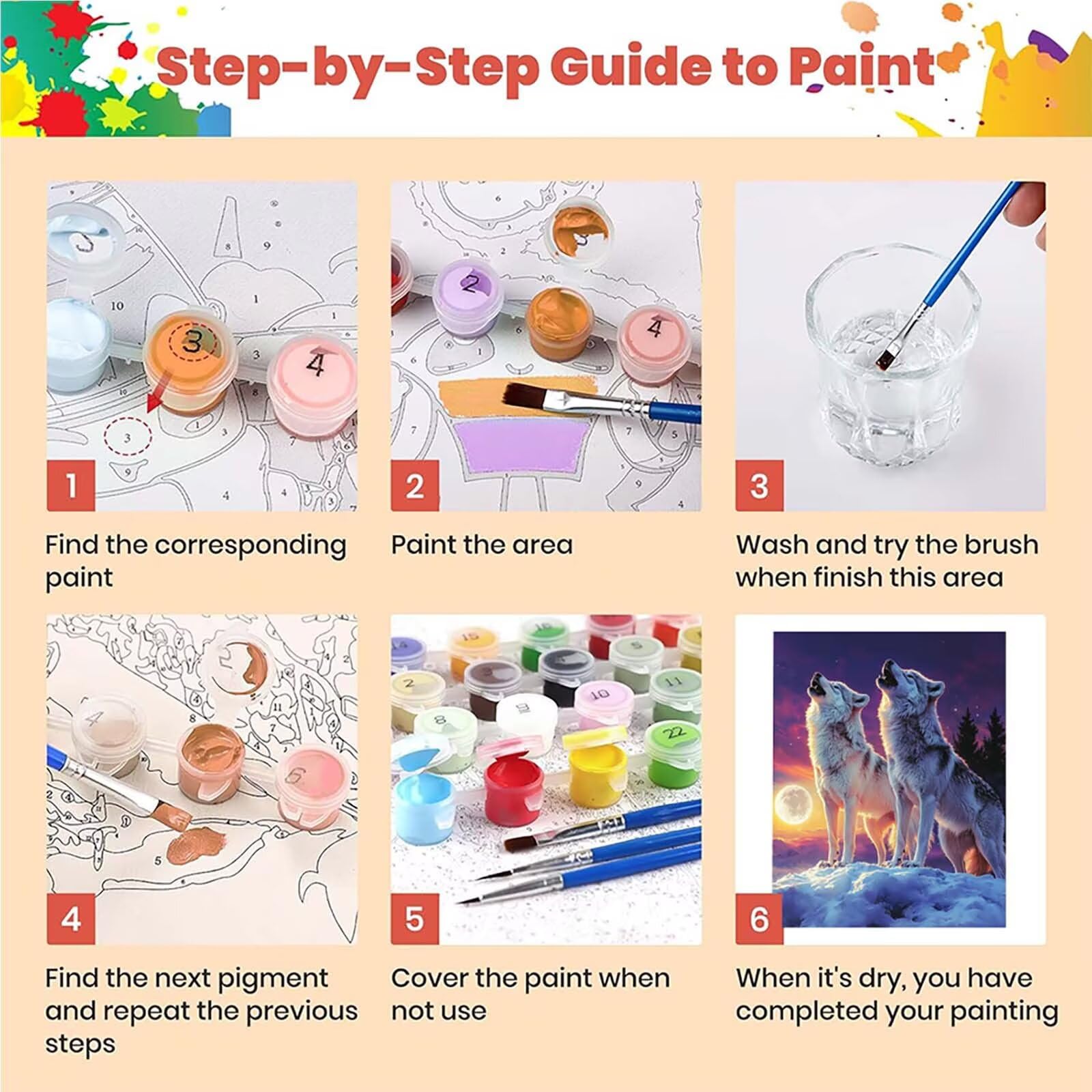 Step-by-Step Guide to Paint

1

Find the corresponding paint

2

Paint the area

3

Wash and try the brush when finish this area

4

Find the next pigment and repeat the previous steps

5

Cover the paint when not use

6

When it's dry, you have completed your painting