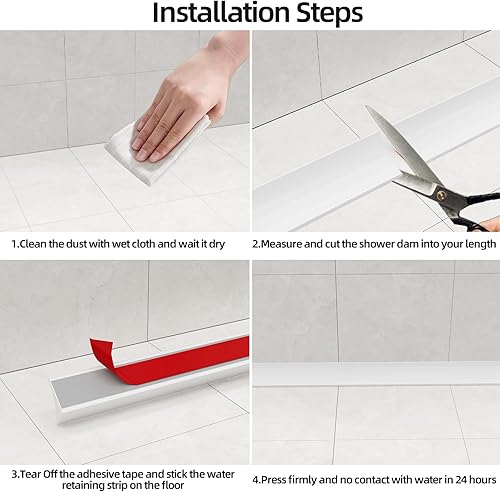 Installation Steps

1.Clean the dust with wet cloth and wait it dry

2.Measure and cut the shower dam into your length

3.Tear Off the adhesive tape and stick the water retaining strip on the floor

4.Press firmly and no contact with water in 24 hours