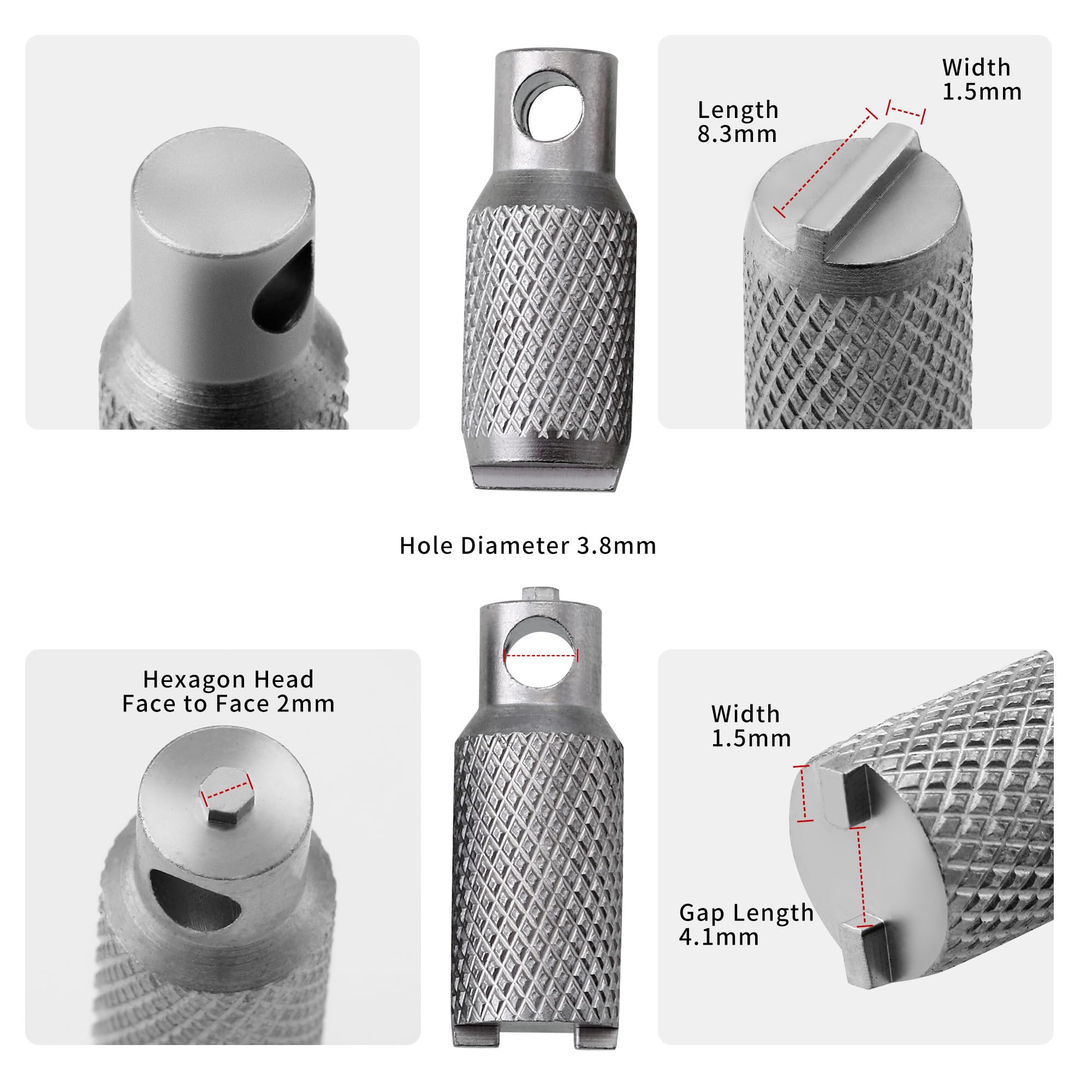 Length
8.3mm

Width
1.5mm

Hole Diameter 3.8mm

Hexagon Head
Face to Face 2mm

Width
1.5mm

Gap Length
4.1mm