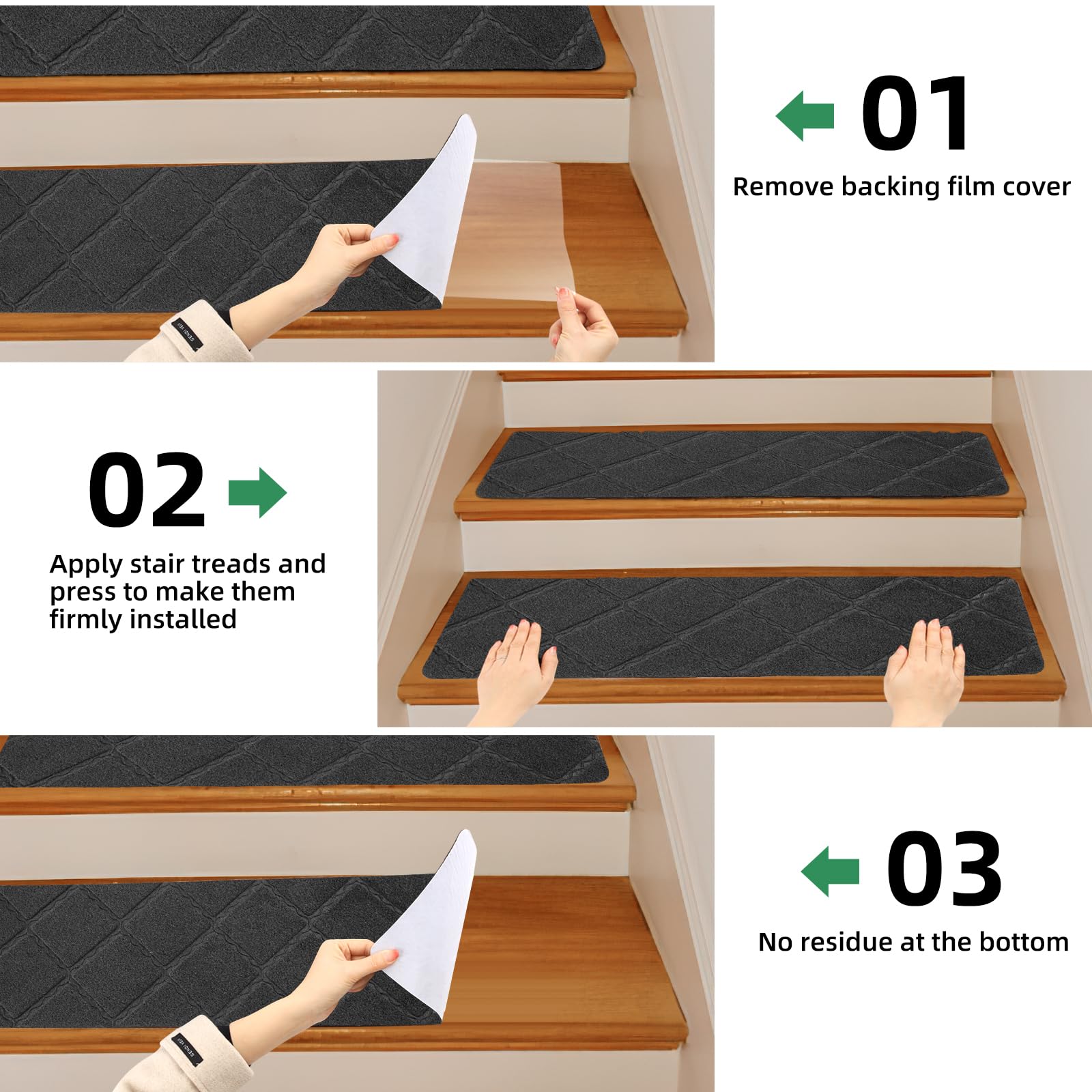 01

Remove backing film cover

02

Apply stair treads and press to make them firmly installed

03

No residue at the bottom