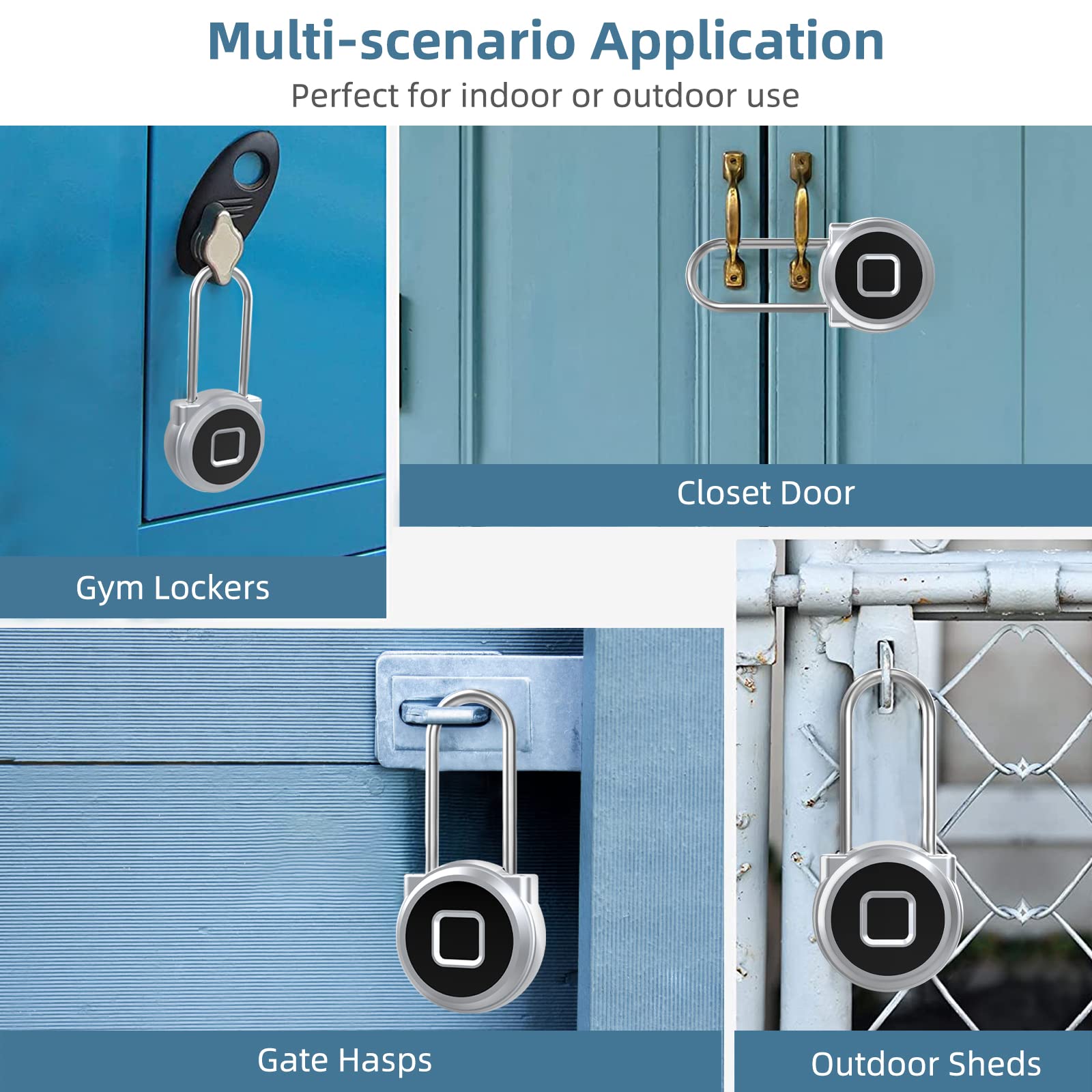 Multi-scenario Application
Perfect for indoor or outdoor use

Closet Door

Gym Lockers

Gate Hasps

Outdoor Sheds