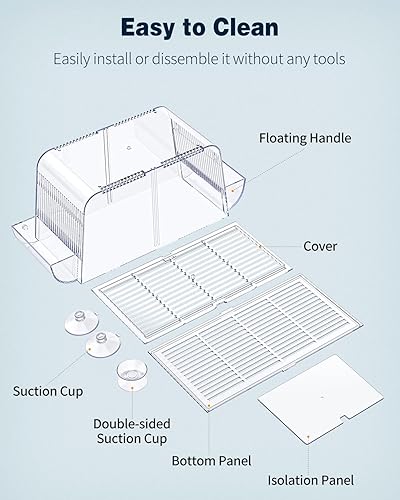 Easy to Clean

Easily install or dissemble it without any tools

Floating Handle

Cover

Suction Cup

Double-sided Suction Cup

Bottom Panel

Isolation Panel