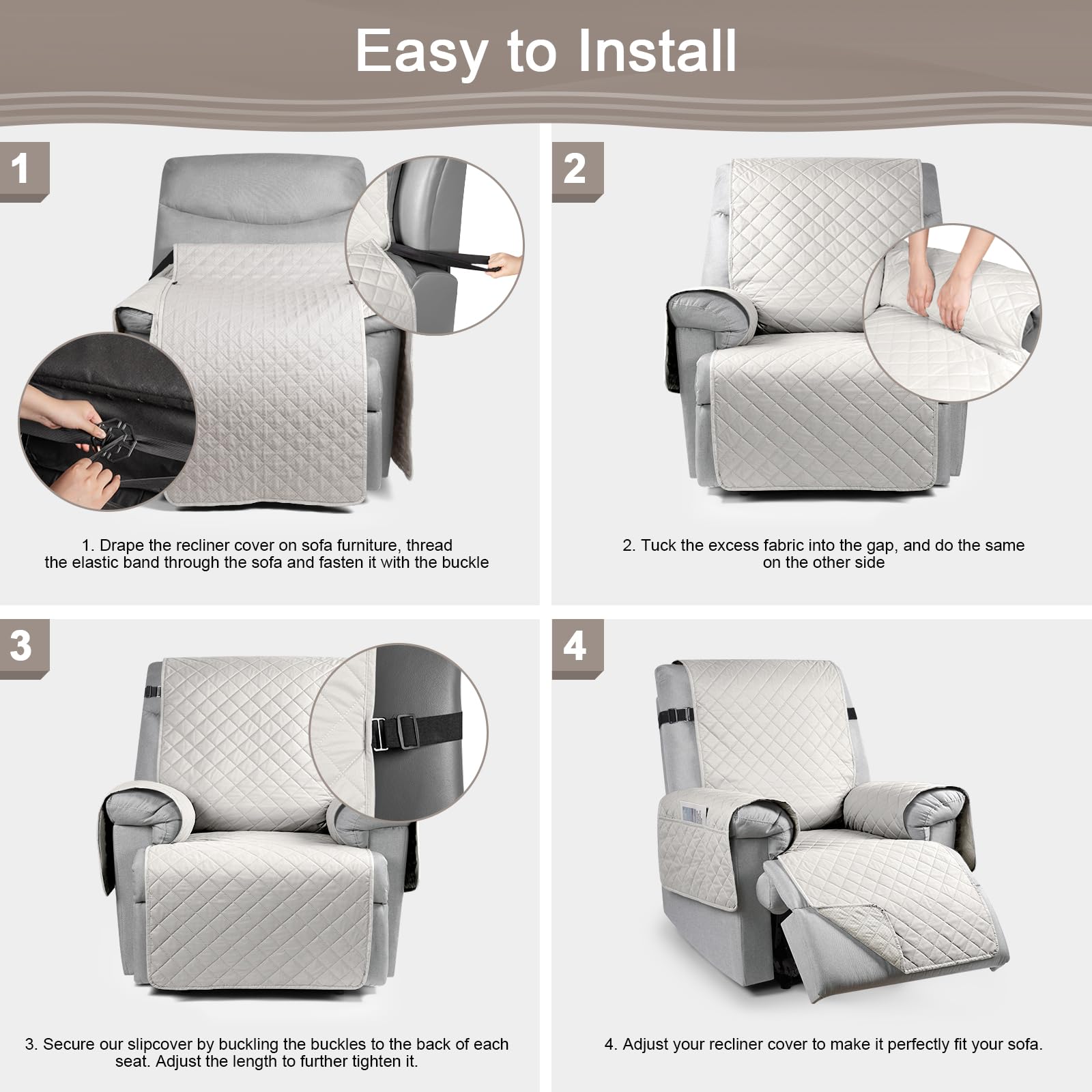 Easy to Install

1

1. Drape the recliner cover on sofa furniture, thread the elastic band through the sofa and fasten it with the buckle

2

2. Tuck the excess fabric into the gap, and do the same on the other side

3

3. Secure our slipcover by buckling the buckles to the back of each seat. Adjust the length to further tighten it.

4

4. Adjust your recliner cover to make it perfectly fit your sofa.