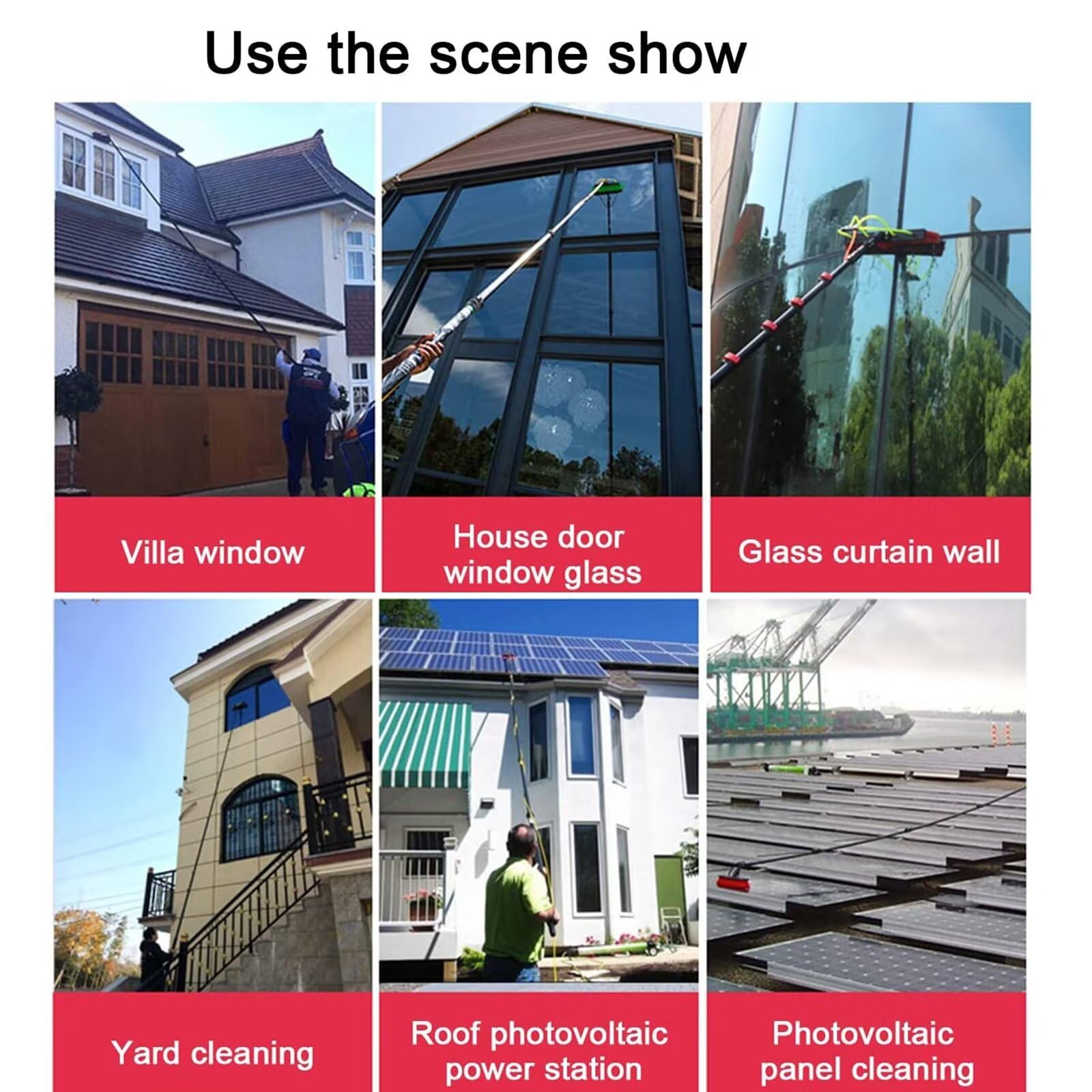 Use the scene show

Villa window

House door window glass

Glass curtain wall

Yard cleaning

Roof photovoltaic power station

Photovoltaic panel cleaning