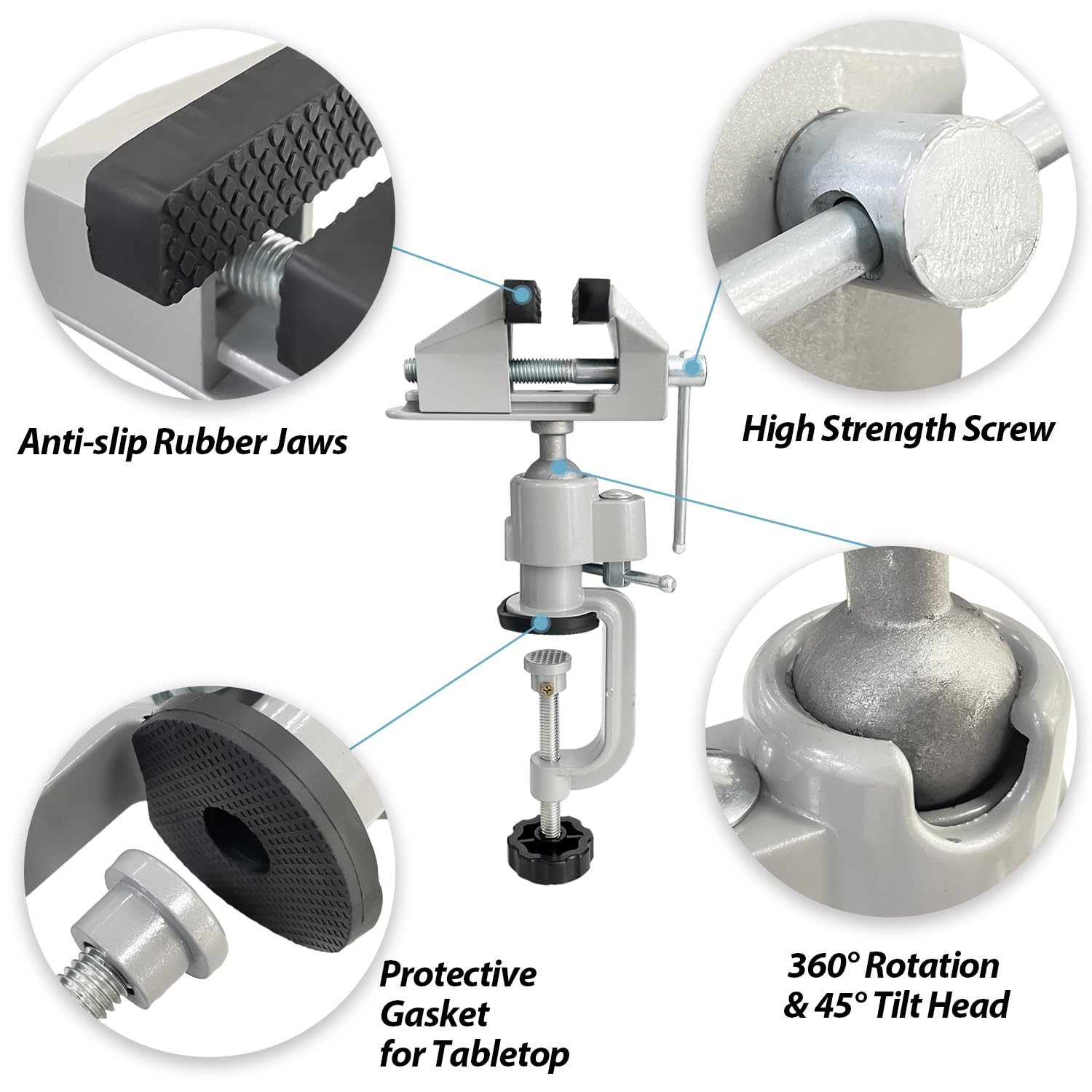 Anti-slip Rubber Jaws

High Strength Screw

Protective Gasket for Tabletop

360° Rotation & 45° Tilt Head