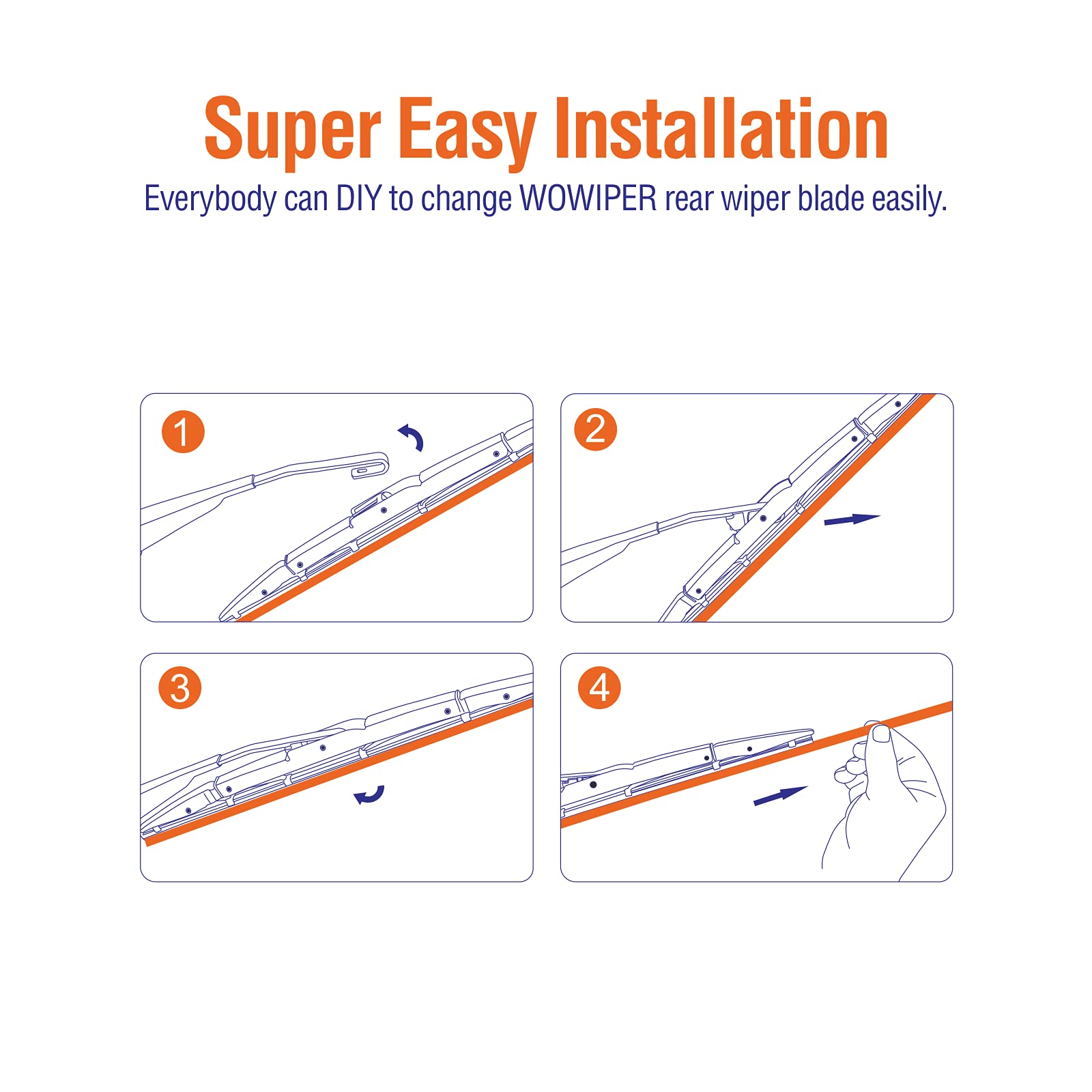 Super Easy Installation

Everybody can DIY to change WOWIPER rear wiper blade easily.

1

2

3

4