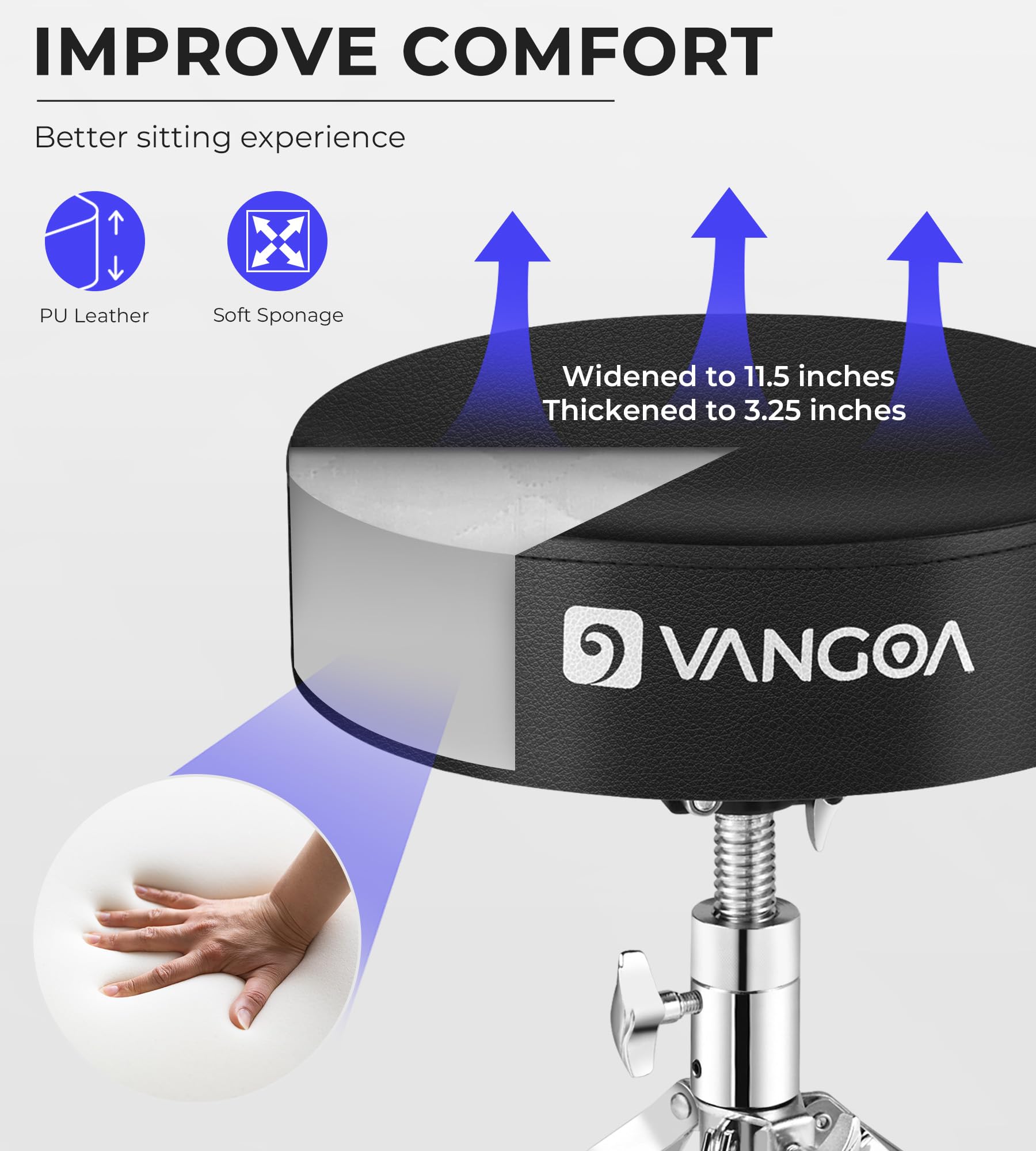 IMPROVE COMFORT

Better sitting experience

PU Leather

Soft Sponage

Widened to 11.5 inches
Thickened to 3.25 inches

VANGOA