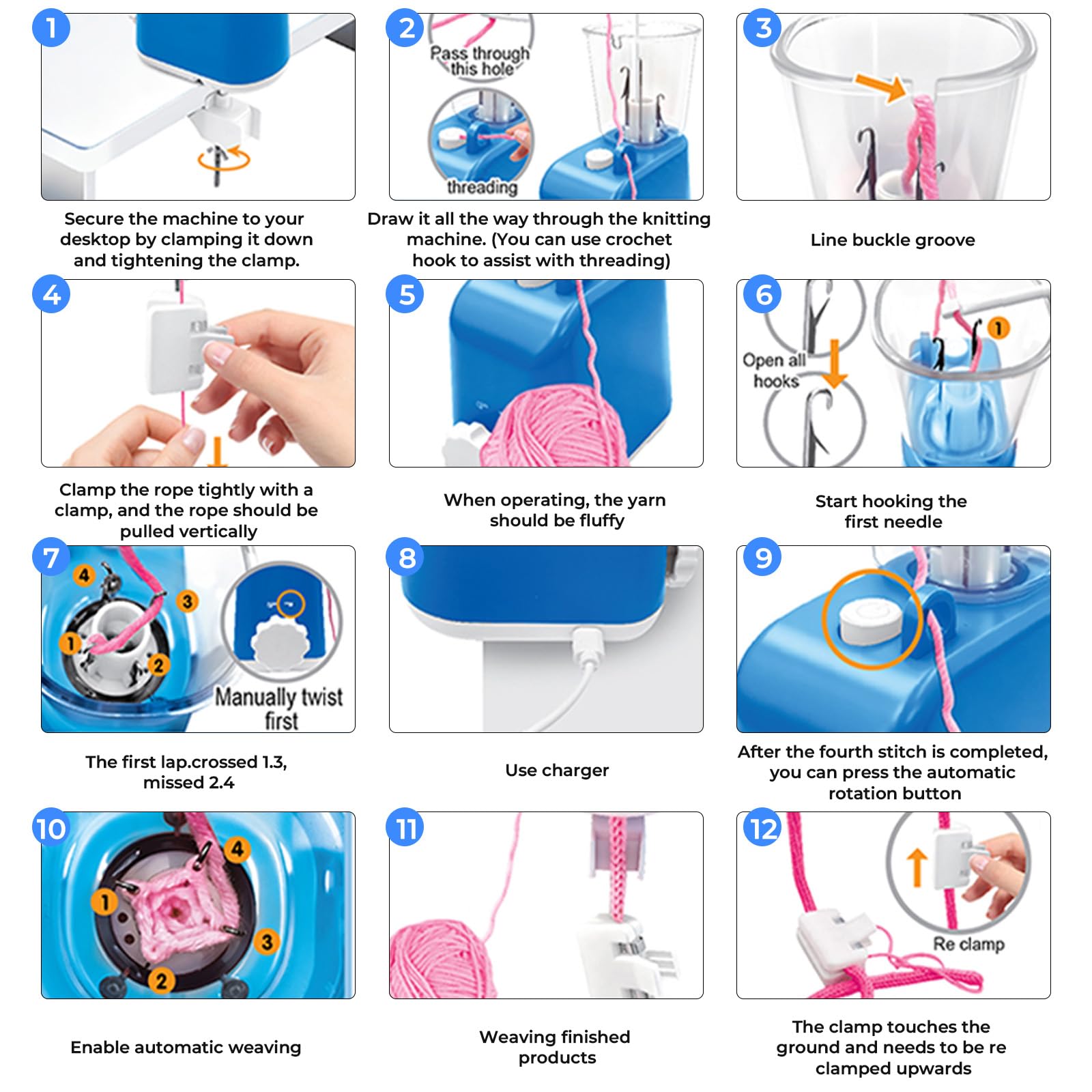 1

Secure the machine to your desktop by clamping it down and tightening the clamp.

2

Pass through this hole

threading

Draw it all the way through the knitting machine. (You can use crochet hook to assist with threading)

3

Line buckle groove

4

Clamp the rope tightly with a clamp, and the rope should be pulled vertically

5

When operating, the yarn should be fluffy

6

Open all hooks

1

Start hooking the first needle

7

4 3 1 2

Manually twist first

The first lap.crossed 1.3, missed 2.4

8

Use charger

9

After the fourth stitch is completed, you can press the automatic rotation button

10

4 1 3 2

Enable automatic weaving

11

Weaving finished products

12

Re clamp

The clamp touches the ground and needs to be re clamped upwards